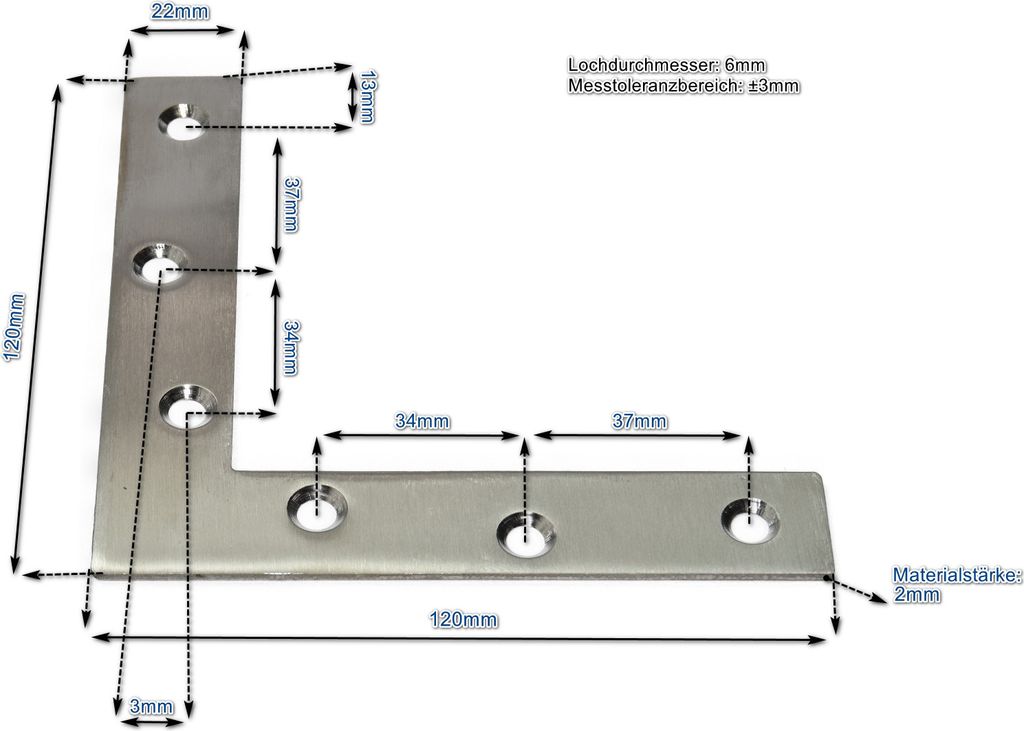 22mm

Lochdurchmesser: 6mm
Messtoleranzbereich: ±3mm

13mm

37mm

120mm

34mm

34mm

37mm

Materialstärke:
2mm

120mm

3mm