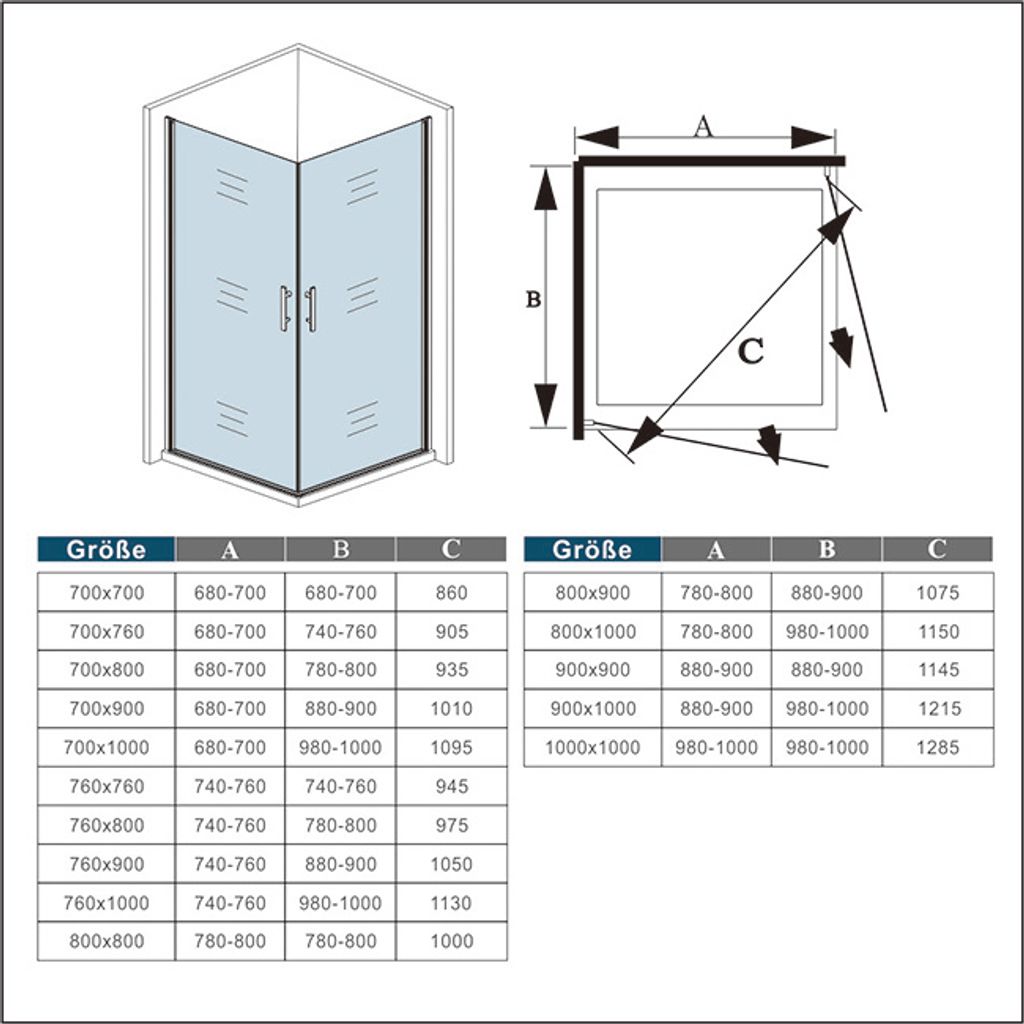 A

B

C

| Größe | A | B | C |
|---|---|---|---|
| 700x700 | 680-700 | 680-700 | 860 |
| 700x760 | 680-700 | 740-760 | 905 |
| 700x800 | 680-700 | 780-800 | 935 |
| 700x900 | 680-700 | 880-900 | 1010 |
| 700x1000 | 680-700 | 980-1000 | 1095 |
| 760x760 | 740-760 | 740-760 | 945 |
| 760x800 | 740-760 | 780-800 | 975 |
| 760x900 | 740-760 | 880-900 | 1050 |
| 760x1000 | 740-760 | 980-1000 | 1130 |
| 800x800 | 780-800 | 780-800 | 1000 |

| Größe | A | B | C |
|---|---|---|---|
| 800x900 | 780-800 | 880-900 | 1075 |
| 800x1000 | 780-800 | 980-1000 | 1150 |
| 900x900 | 880-900 | 880-900 | 1145 |
| 900x1000 | 880-900 | 980-1000 | 1215 |
| 1000x1000 | 980-1000 | 980-1000 | 1285 |