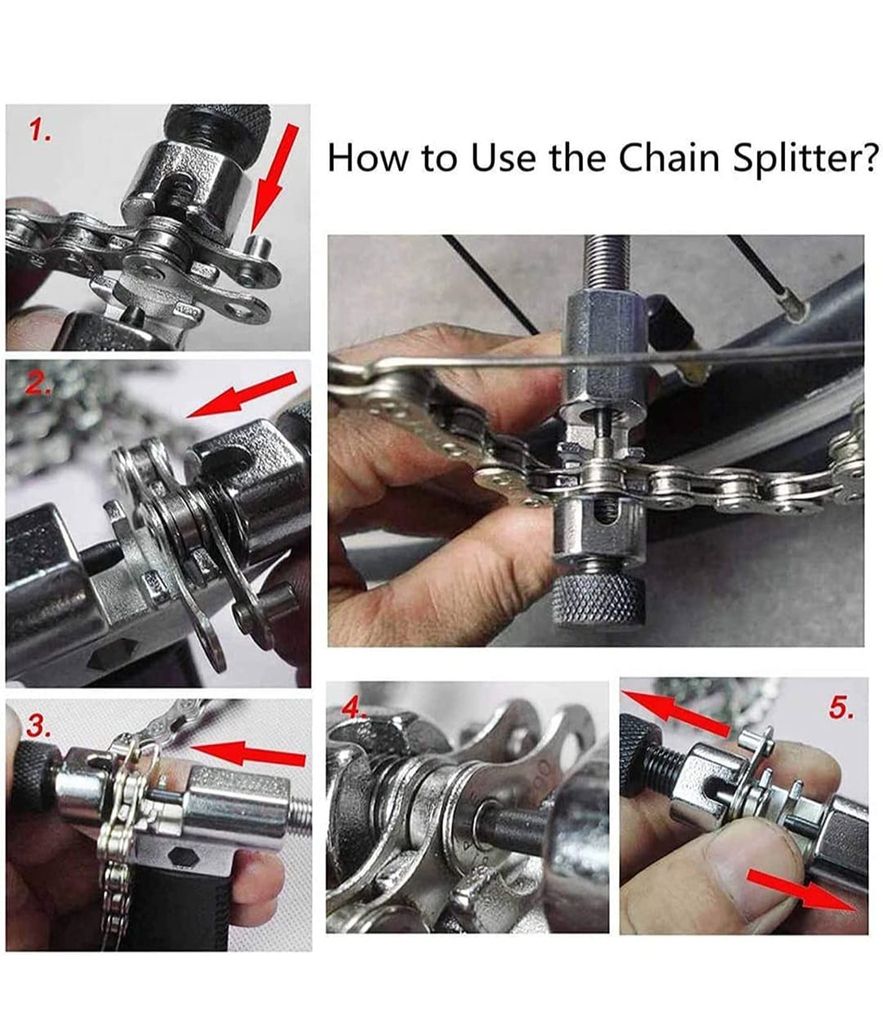 1.

How to Use the Chain Splitter?

2.

3.

4.

5.