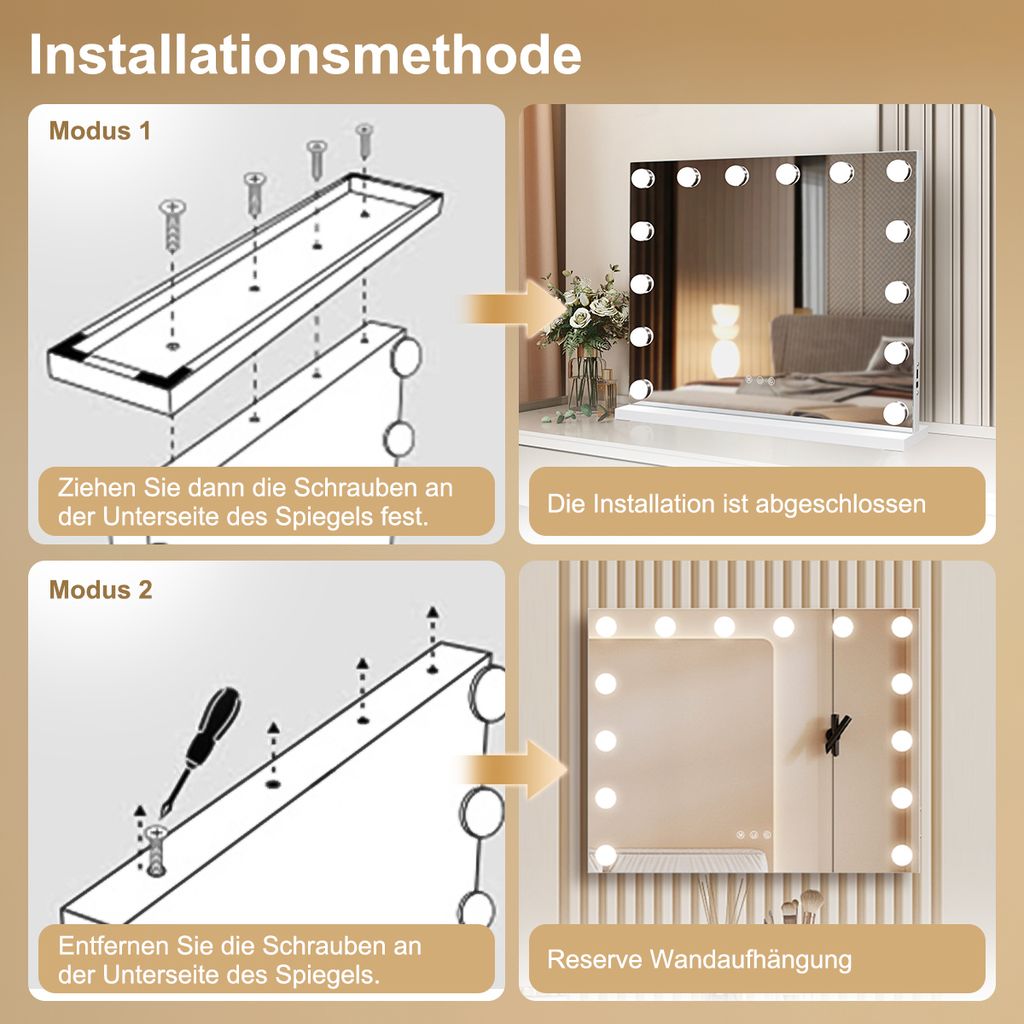 Installationsmethode

Modus 1

Ziehen Sie dann die Schrauben an der Unterseite des Spiegels fest.

Die Installation ist abgeschlossen

Modus 2

Entfernen Sie die Schrauben an der Unterseite des Spiegels.

Reserve Wandaufhängung