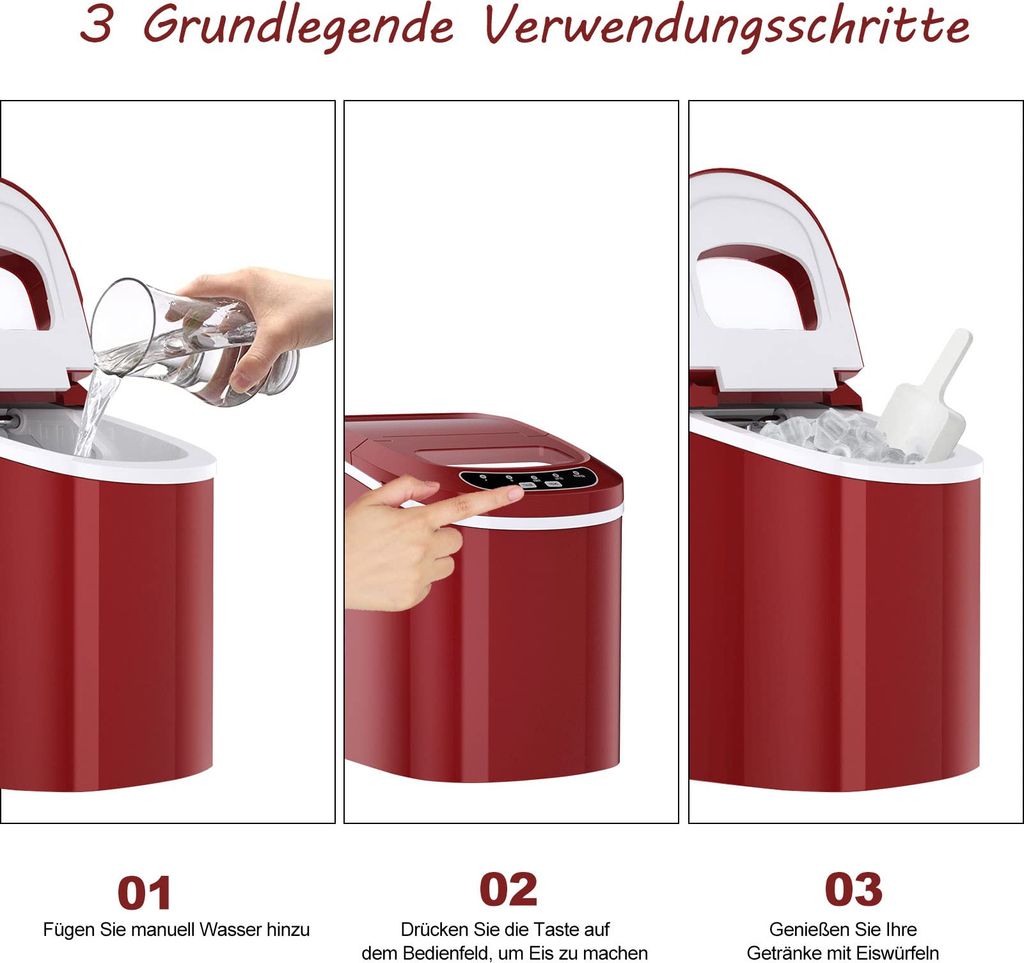 3 Grundlegende Verwendungsschritte

01
Fügen Sie manuell Wasser hinzu

02
Drücken Sie die Taste auf dem Bedienfeld, um Eis zu machen

03
Genießen Sie Ihre Getränke mit Eiswürfeln