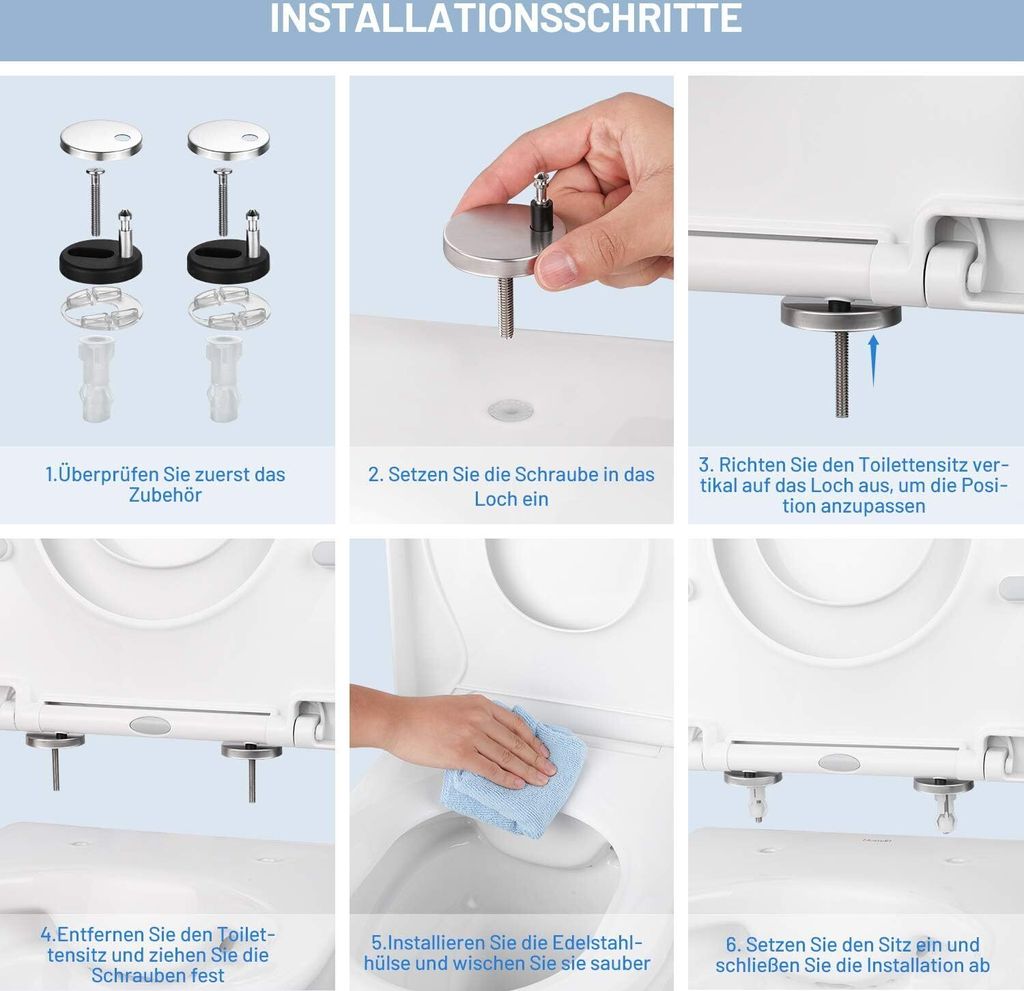 INSTALLATIONSSCHRITTE

1.Überprüfen Sie zuerst das Zubehör

2. Setzen Sie die Schraube in das Loch ein

3. Richten Sie den Toilettensitz vertikal auf das Loch aus, um die Position anzupassen

4.Entfernen Sie den Toilettensitz und ziehen Sie die Schrauben fest

5.Installieren Sie die Edelstahlhülse und wischen Sie sie sauber

6. Setzen Sie den Sitz ein und schließen Sie die Installation ab