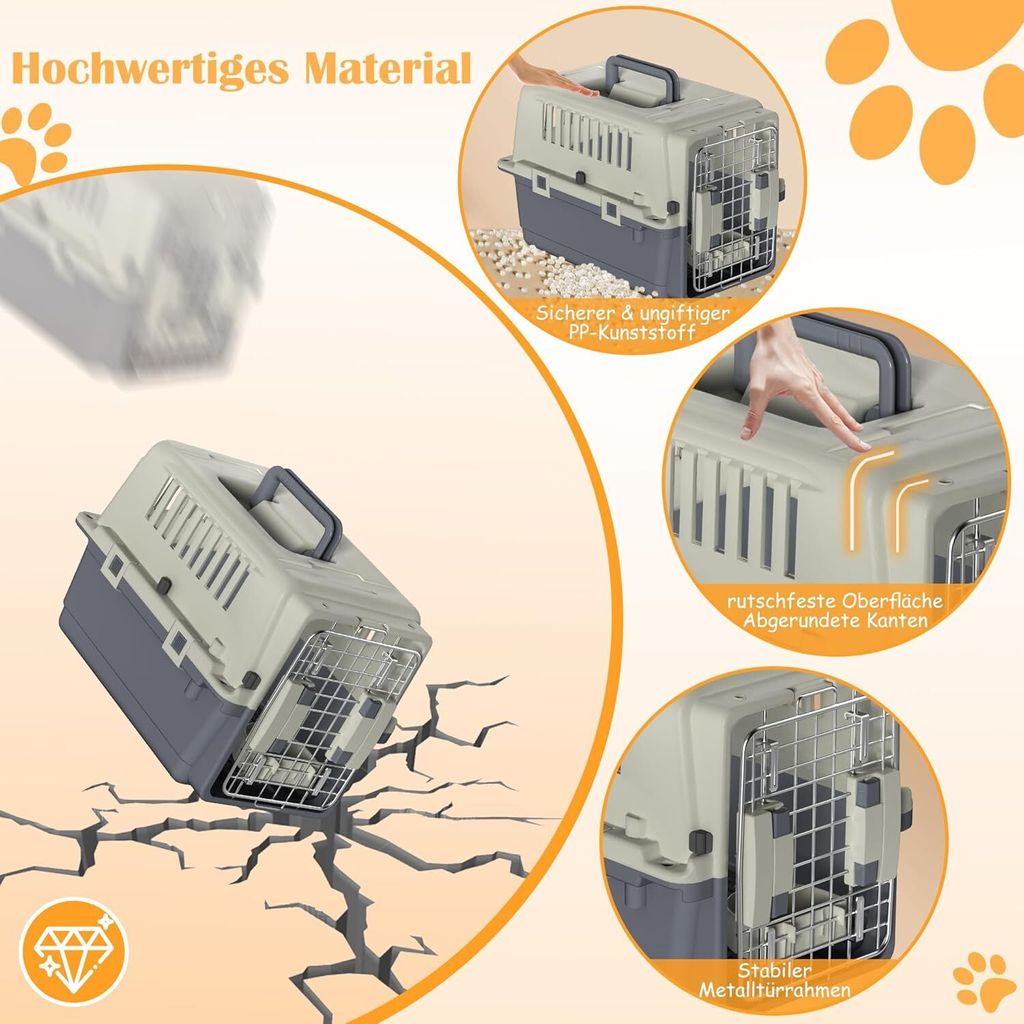 Hochwertiges Material

Sicherer & ungiftiger PP-Kunststoff

rutschfeste Oberfläche
Abgerundete Kanten

Stabiler Metalltürrahmen