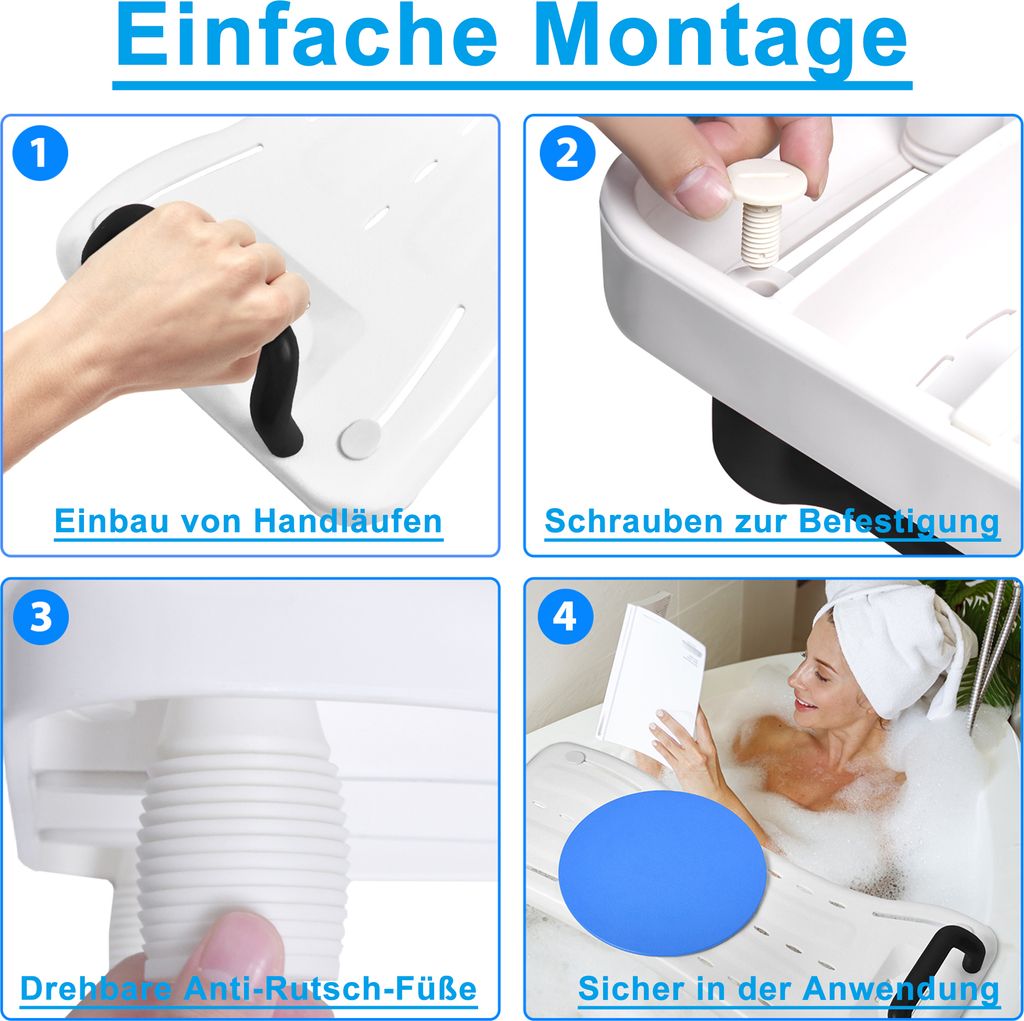 Einfache Montage

1

Einbau von Handläufen

2

Schrauben zur Befestigung

3

Drehbare Anti-Rutsch-Füße

4

Sicher in der Anwendung