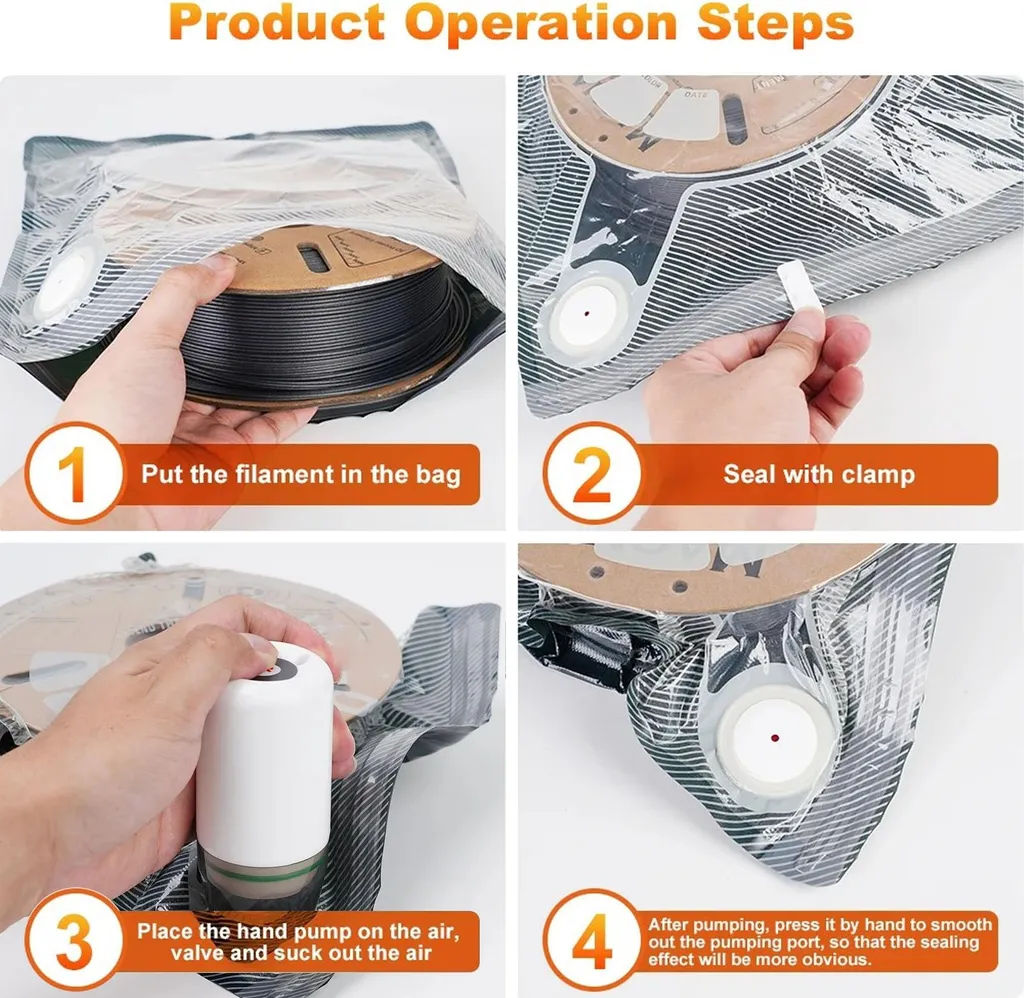 Product Operation Steps

1
Put the filament in the bag

2
Seal with clamp

3
Place the hand pump on the air, valve and suck out the air

4
After pumping, press it by hand to smooth out the pumping port, so that the sealing effect will be more obvious.