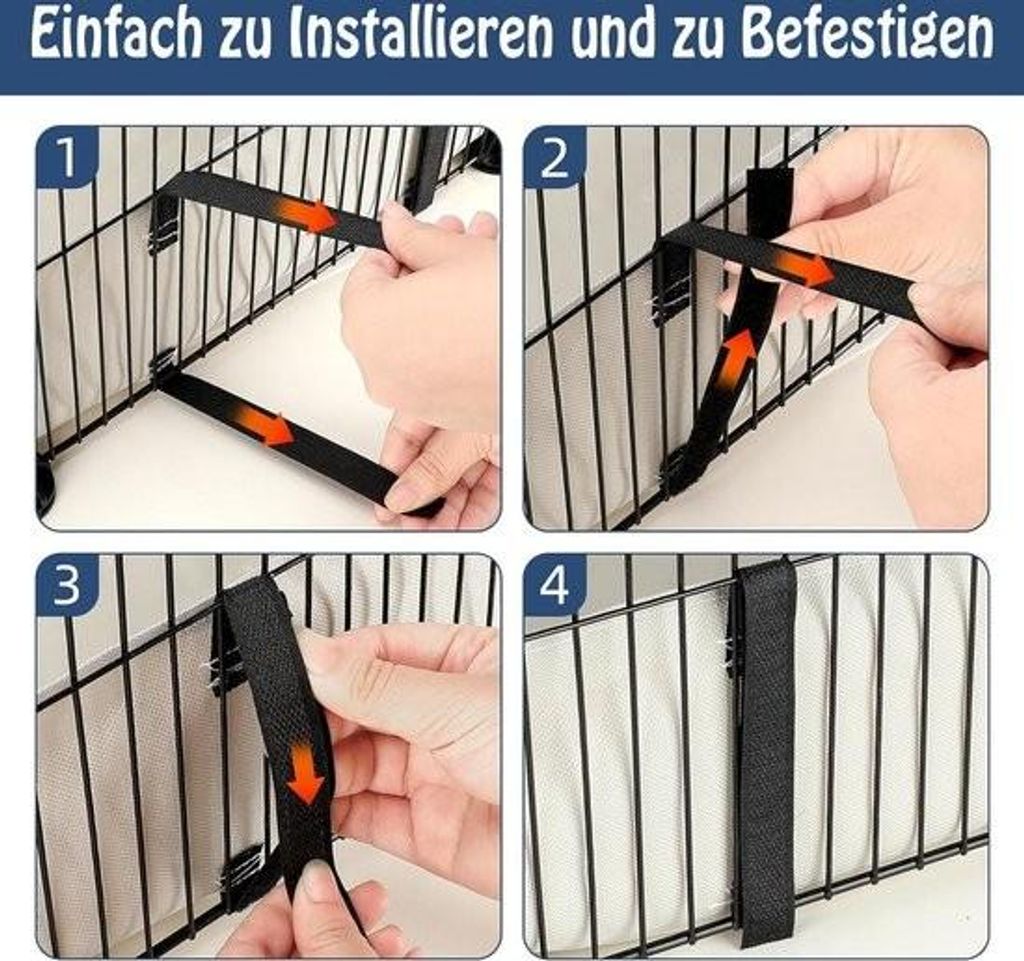 Einfach zu Installieren und zu Befestigen

1

2

3

4