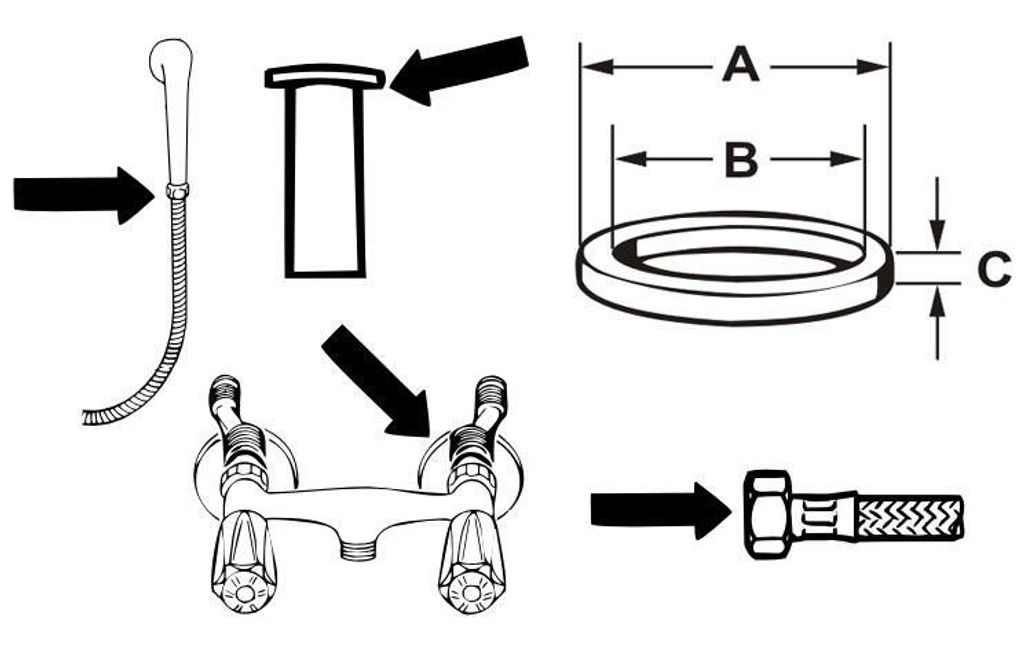 A
B
C