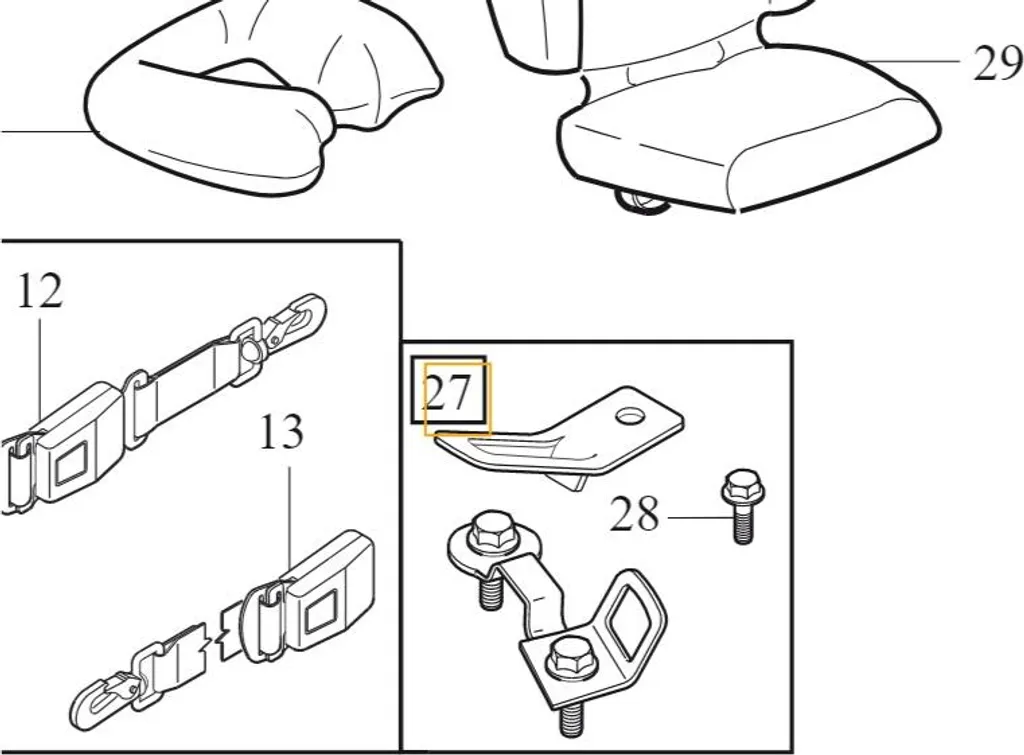 29

12

13

27

28