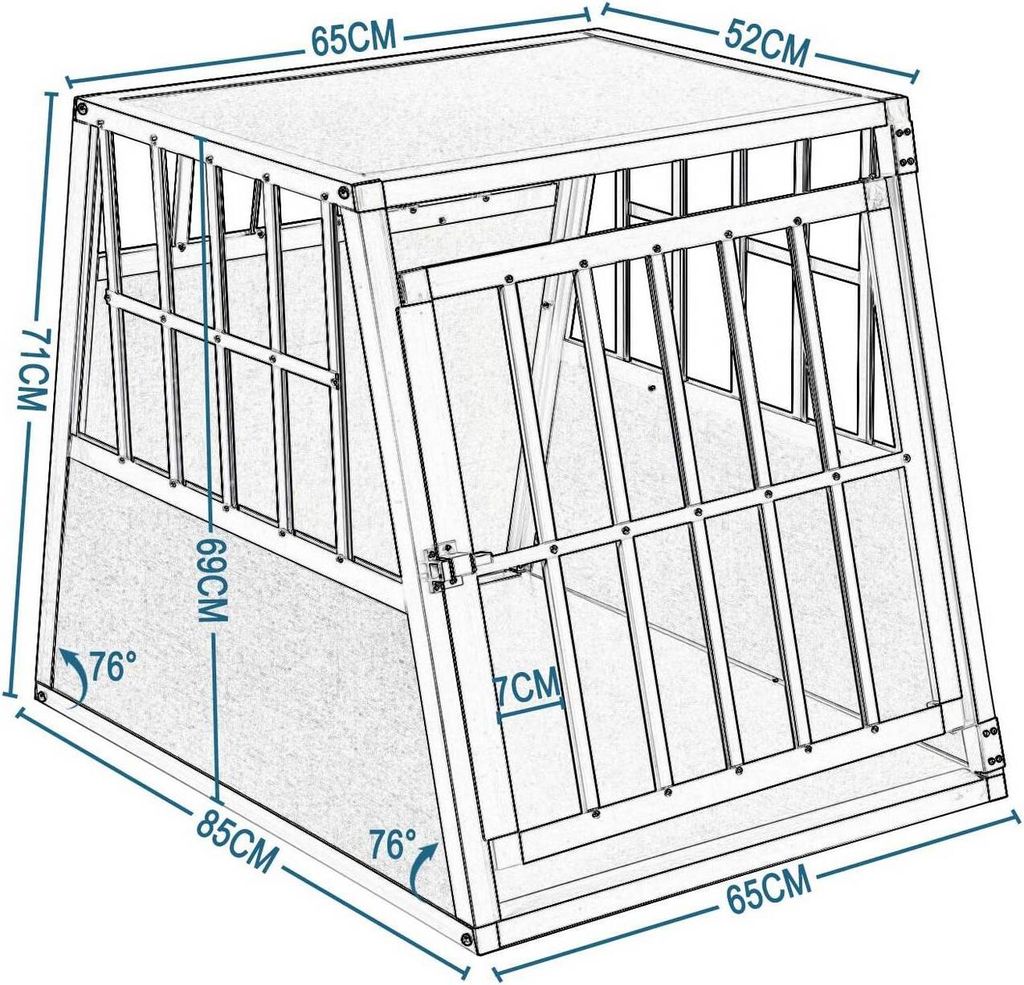 65CM
52CM
71CM
69CM
76°
7CM
85CM
76°
65CM