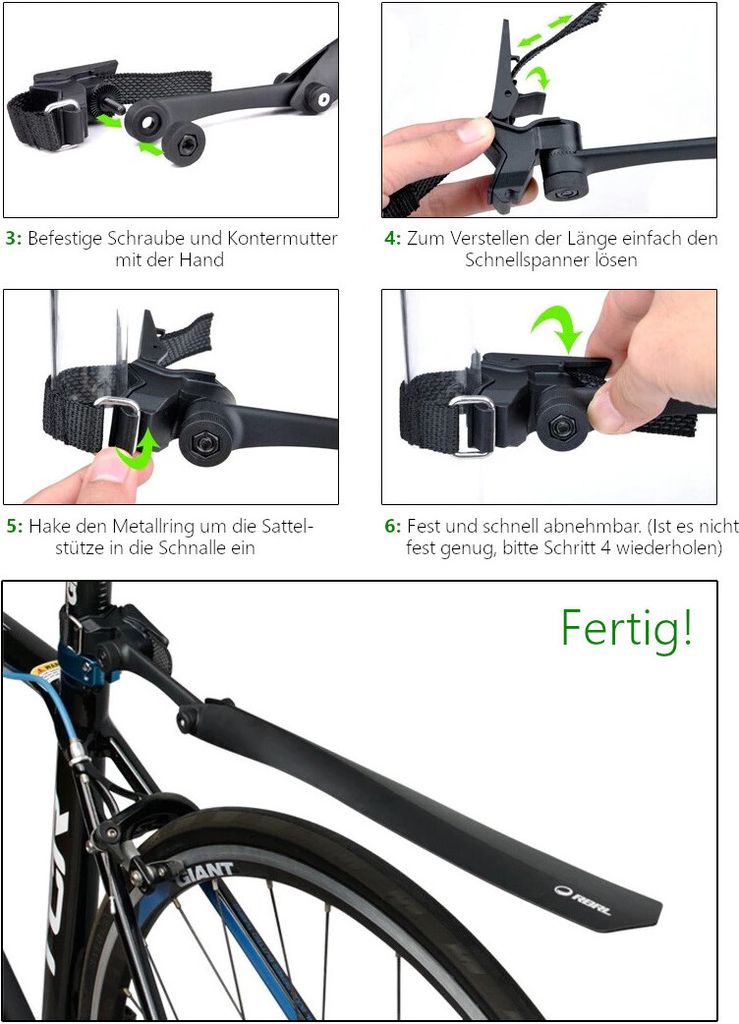 3: Befestige Schraube und Kontermutter mit der Hand

4: Zum Verstellen der Länge einfach den Schnellspanner lösen

5: Hake den Metallring um die Sattelstütze in die Schnalle ein

6: Fest und schnell abnehmbar. (Ist es nicht fest genug, bitte Schritt 4 wiederholen)

Fertig!

GIANT

RBRL