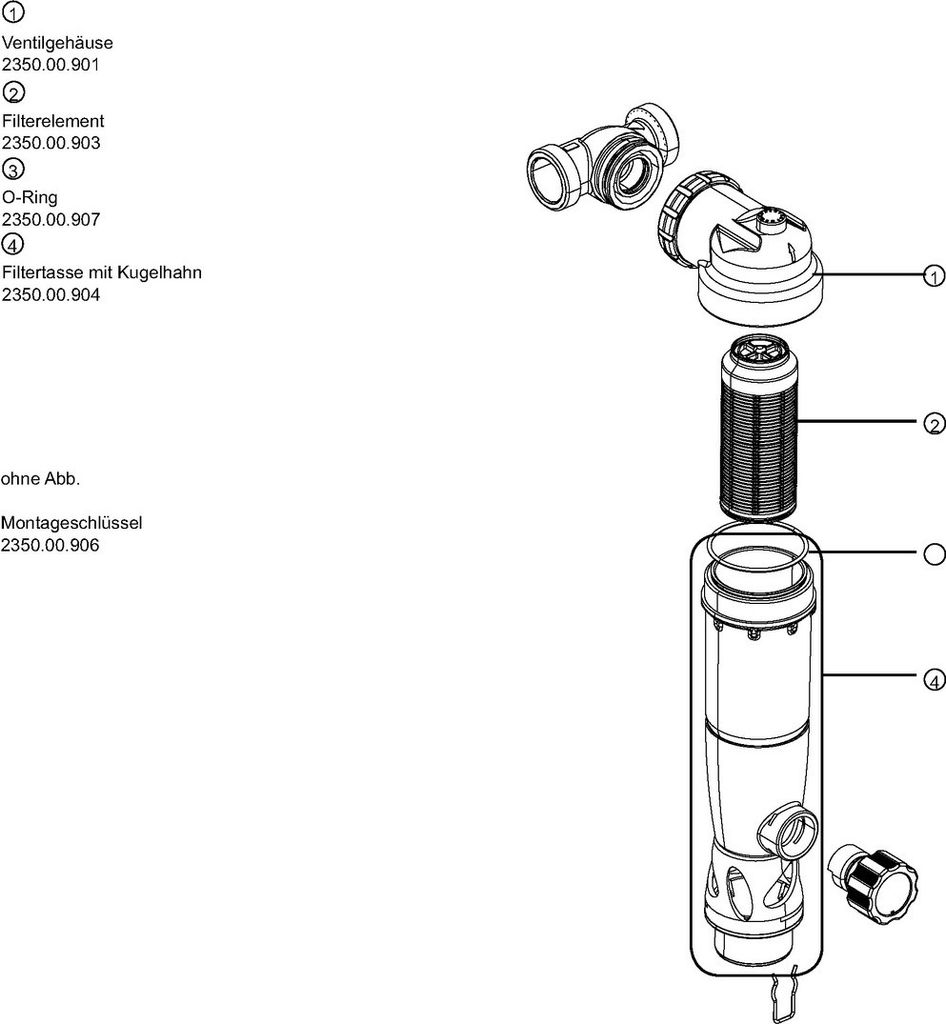 ①
Ventilgehäuse
2350.00.901
②
Filterelement
2350.00.903
③
O-Ring
2350.00.907
④
Filtertasse mit Kugelhahn
2350.00.904

ohne Abb.

Montageschlüssel
2350.00.906

①
②
④