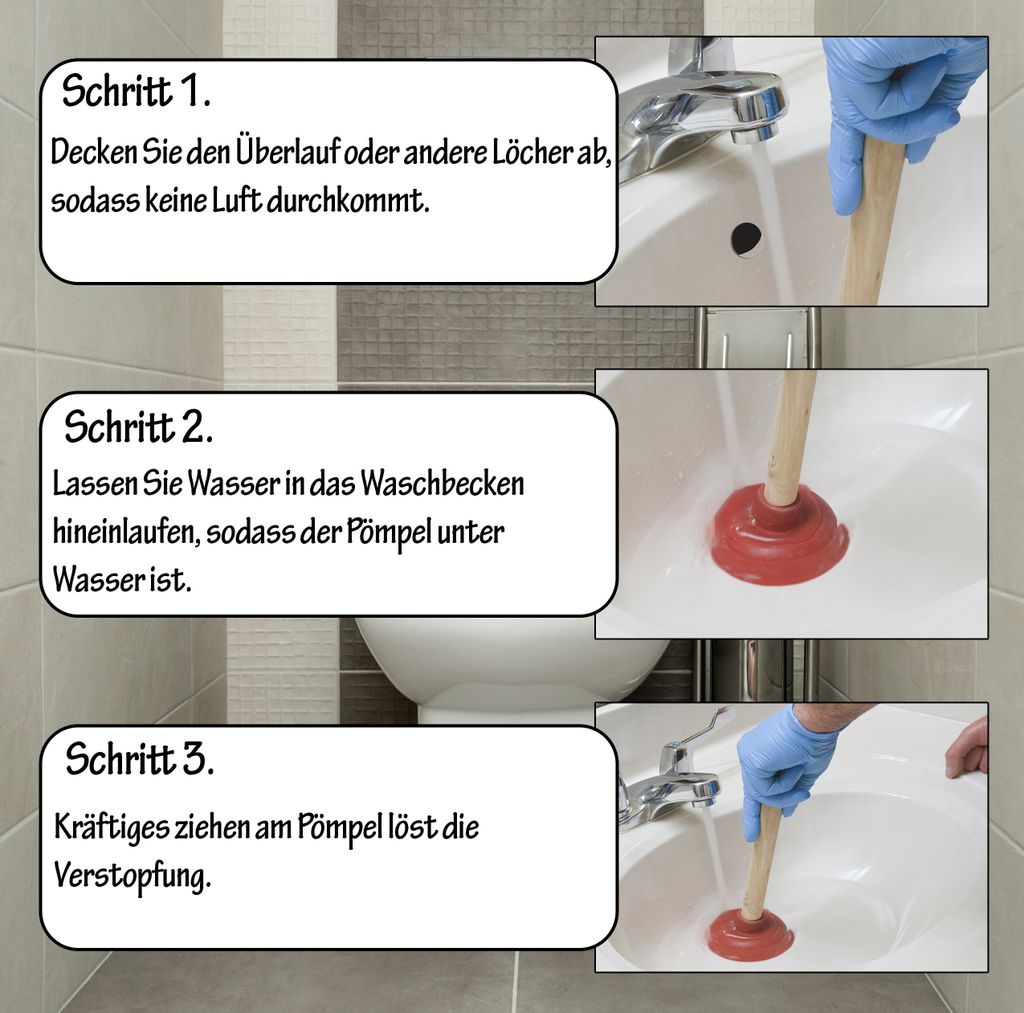 Schritt 1.

Decken Sie den Überlauf oder andere Löcher ab, sodass keine Luft durchkommt.

Schritt 2.

Lassen Sie Wasser in das Waschbecken hineinlaufen, sodass der Pömpel unter Wasser ist.

Schritt 3.

Kräftiges ziehen am Pömpel löst die Verstopfung.