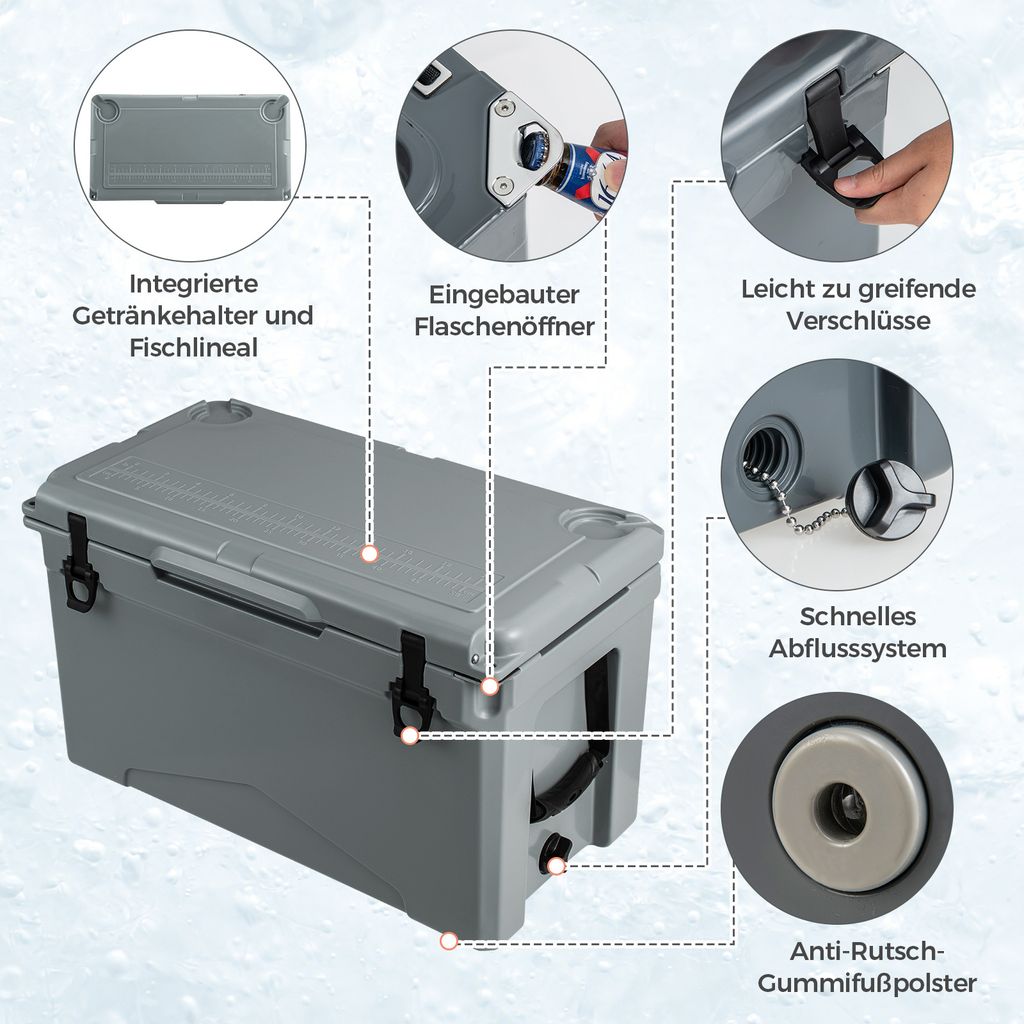 Integrierte Getränkehalter und Fischlineal

Eingebauter Flaschenöffner

Leicht zu greifende Verschlüsse

Schnelles Abflusssystem

Anti-Rutsch-Gummifußpolster