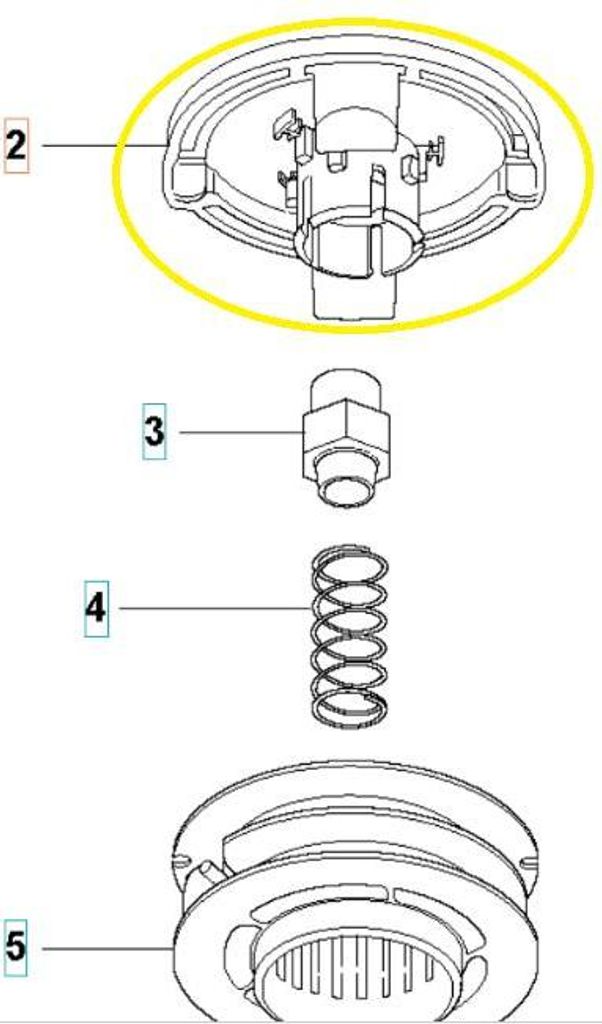 2

3

4

5