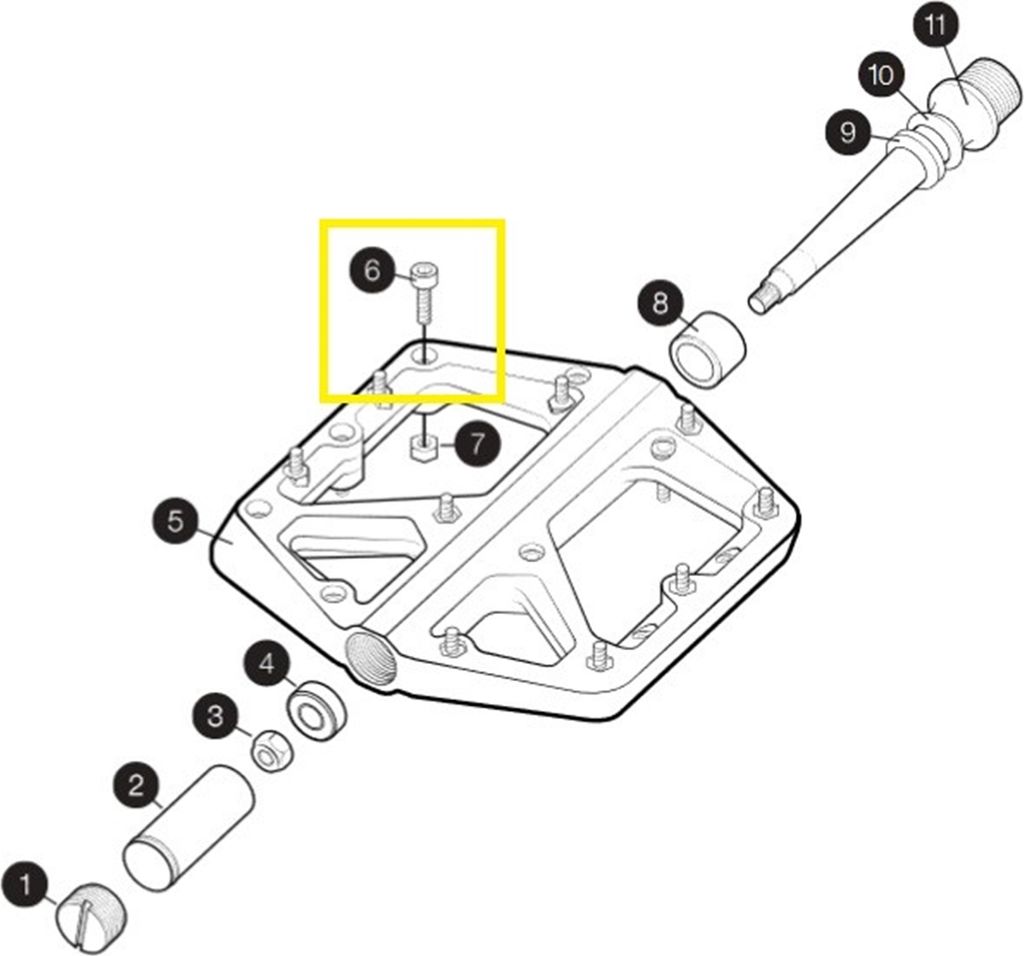 11
10
9
6
8
7
5
4
3
2
1