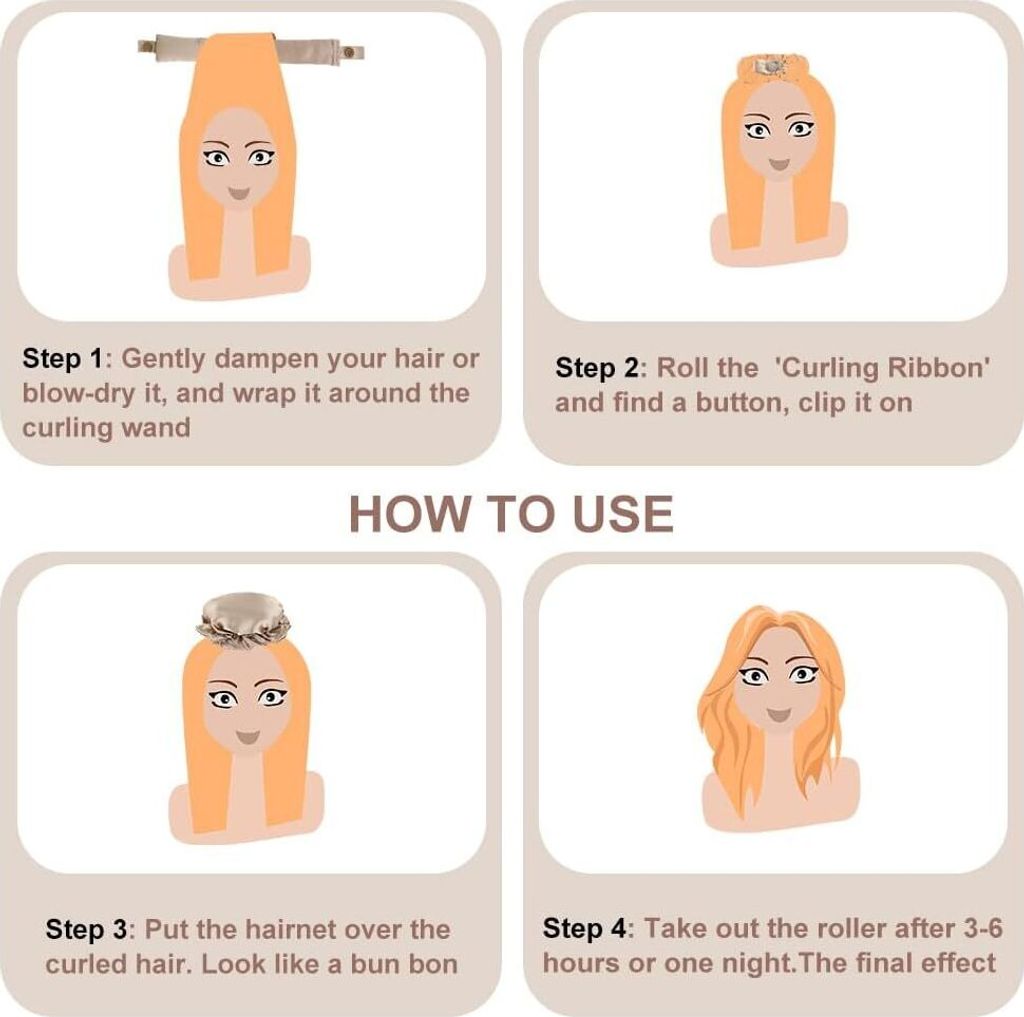 Step 1: Gently dampen your hair or blow-dry it, and wrap it around the curling wand

Step 2: Roll the 'Curling Ribbon' and find a button, clip it on

HOW TO USE

Step 3: Put the hairnet over the curled hair. Look like a bun bon

Step 4: Take out the roller after 3-6 hours or one night.The final effect