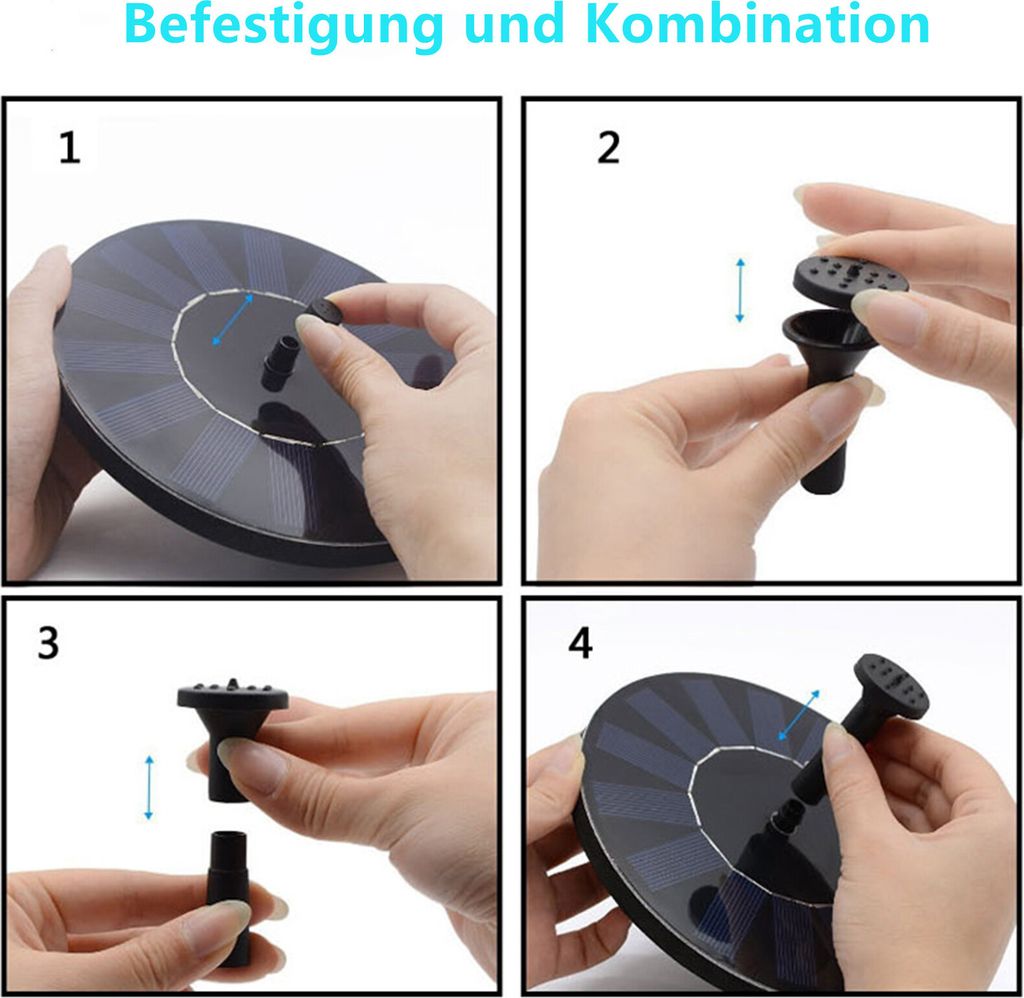 Befestigung und Kombination

1

2

3

4