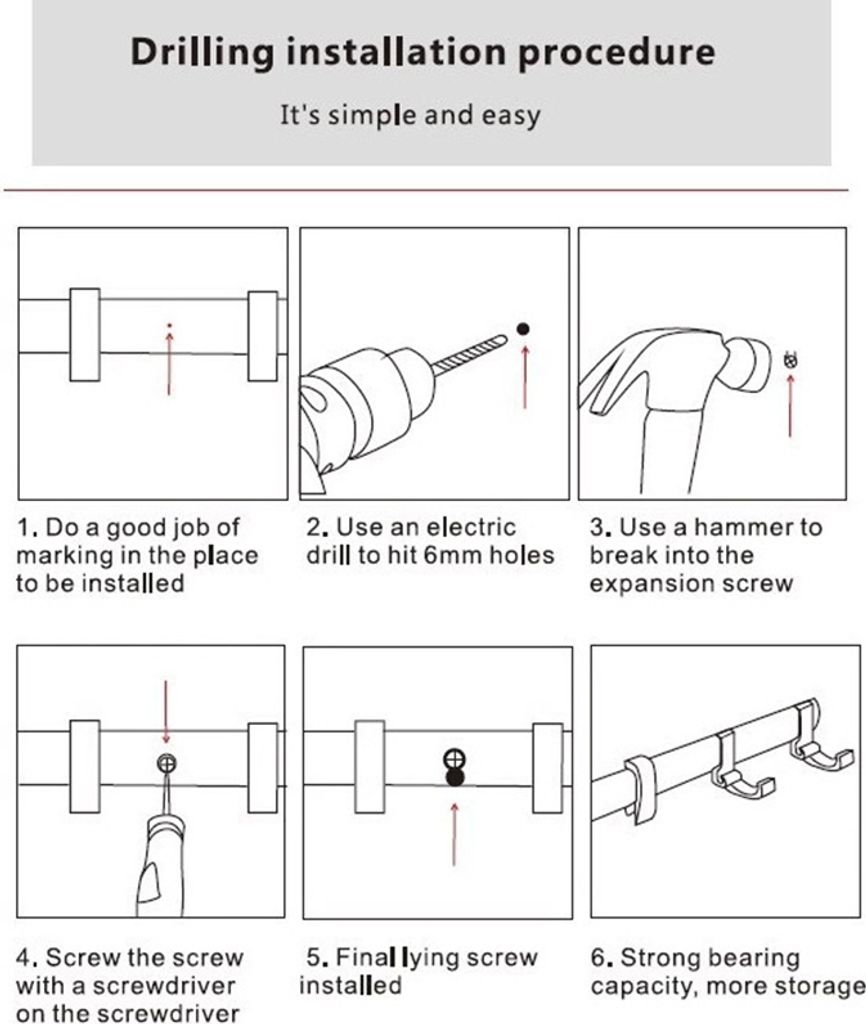 Drilling installation procedure

It's simple and easy

1. Do a good job of marking in the place to be installed

2. Use an electric drill to hit 6mm holes

3. Use a hammer to break into the expansion screw

4. Screw the screw with a screwdriver on the screwdriver

5. Final lying screw installed

6. Strong bearing capacity, more storage