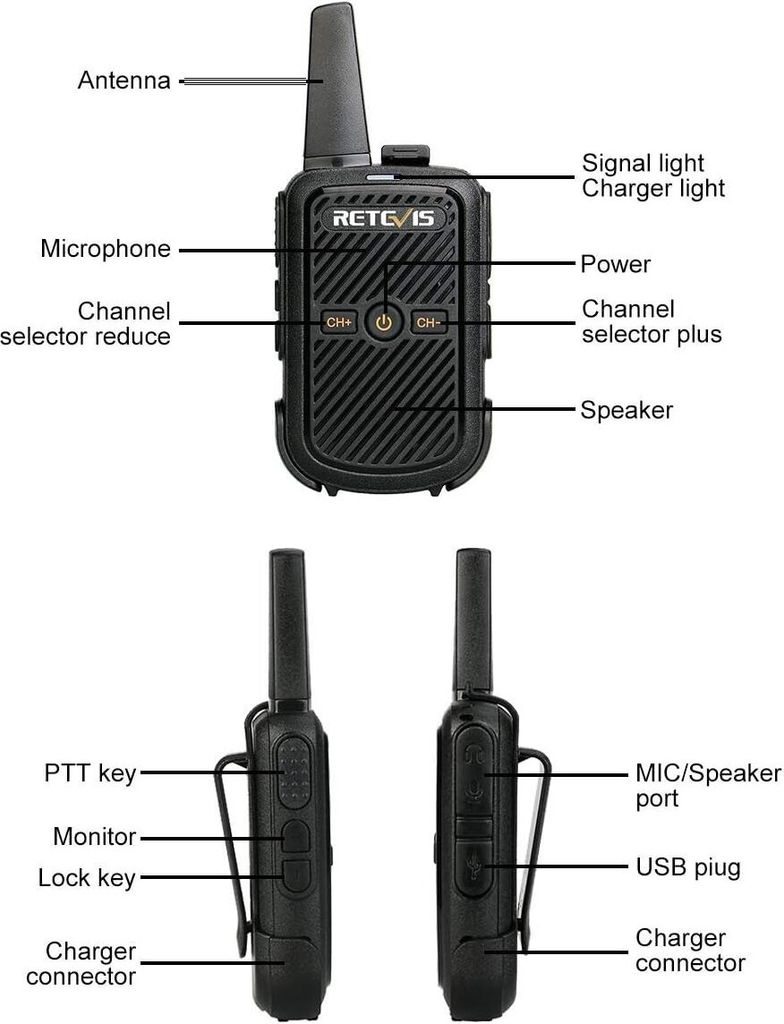 Antenna

Signal light
Charger light

RETEVIS

Microphone

Power

Channel selector reduce

CH+

CH-

Channel selector plus

Speaker

PTT key

Monitor

Lock key

Charger connector

MIC/Speaker port

USB piug

Charger connector