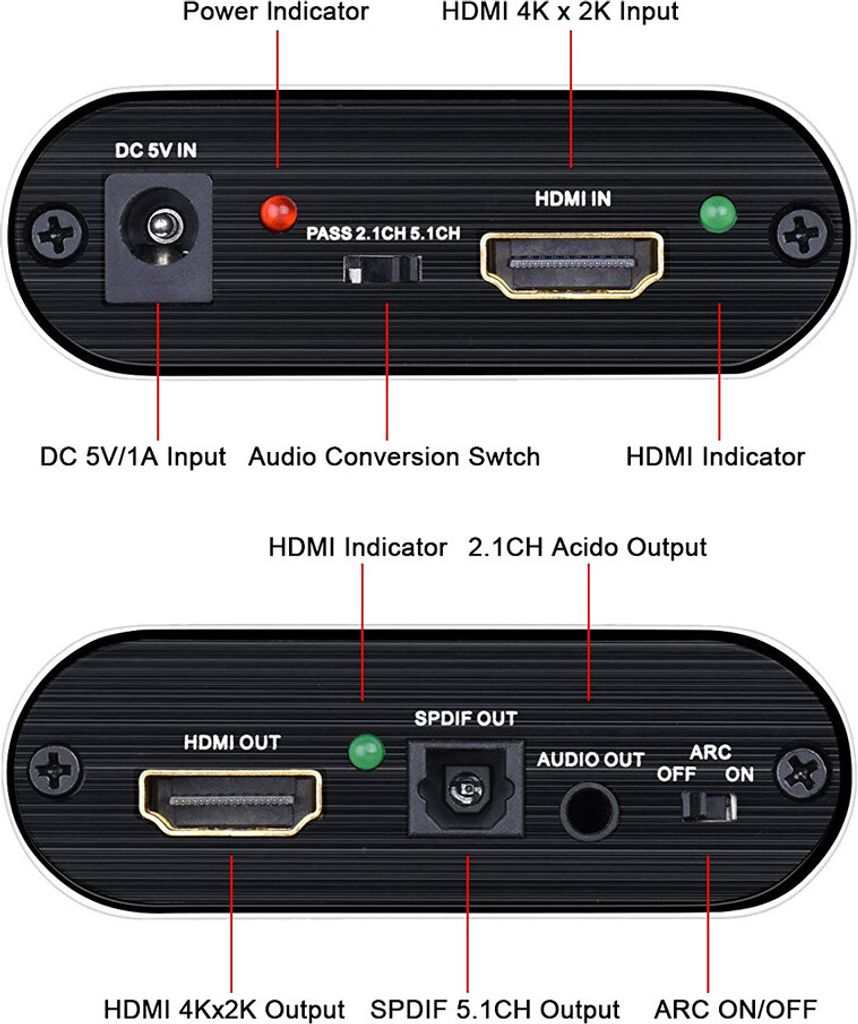 Power Indicator

HDMI 4K x 2K Input

DC 5V IN

PASS 2.1CH 5.1CH

HDMI IN

DC 5V/1A Input

Audio Conversion Swtch

HDMI Indicator

HDMI Indicator

2.1CH Acido Output

HDMI OUT

SPDIF OUT

AUDIO OUT

ARC

OFF ON

HDMI 4Kx2K Output

SPDIF 5.1CH Output

ARC ON/OFF