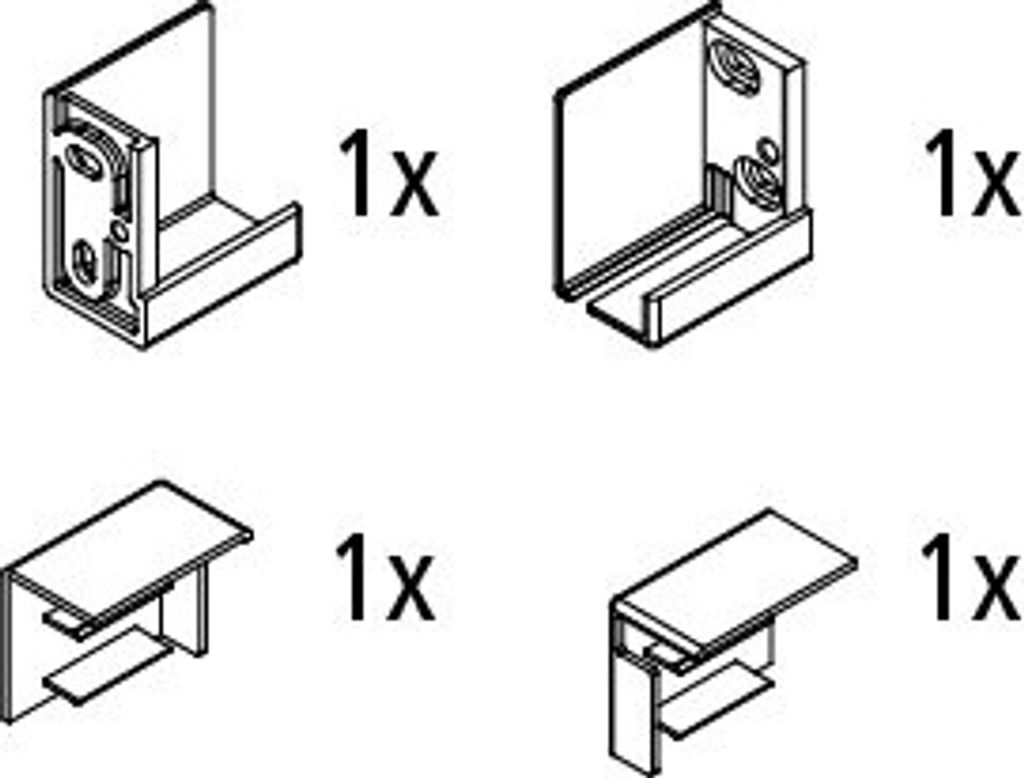 1x

1x

1x

1x