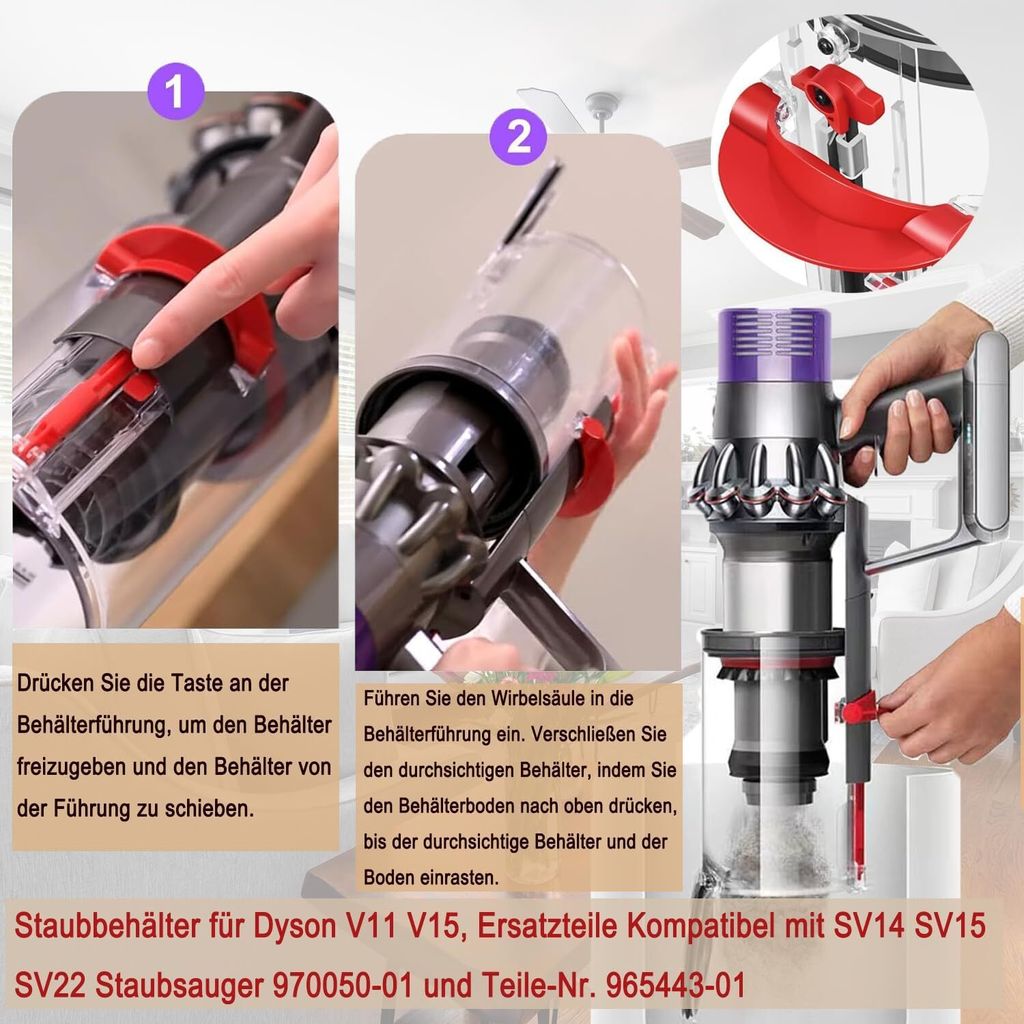 1

2

Drücken Sie die Taste an der Behälterführung, um den Behälter freizugeben und den Behälter von der Führung zu schieben.

Führen Sie den Wirbelsäule in die Behälterführung ein. Verschließen Sie den durchsichtigen Behälter, indem Sie den Behälterboden nach oben drücken, bis der durchsichtige Behälter und der Boden einrasten.

Staubbehälter für Dyson V11 V15, Ersatzteile Kompatibel mit SV14 SV15 SV22 Staubsauger 970050-01 und Teile-Nr. 965443-01