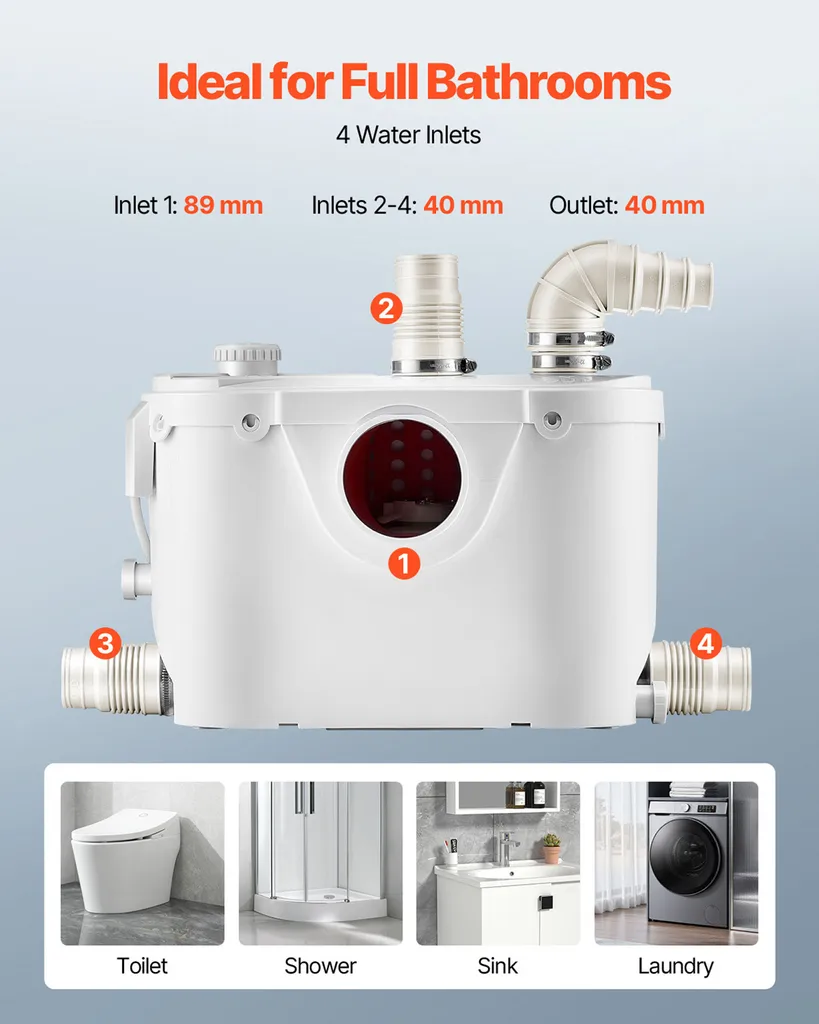 Ideal for Full Bathrooms

4 Water Inlets

Inlet 1: 89 mm Inlets 2-4: 40 mm Outlet: 40 mm

2

1

3

4

Toilet Shower Sink Laundry