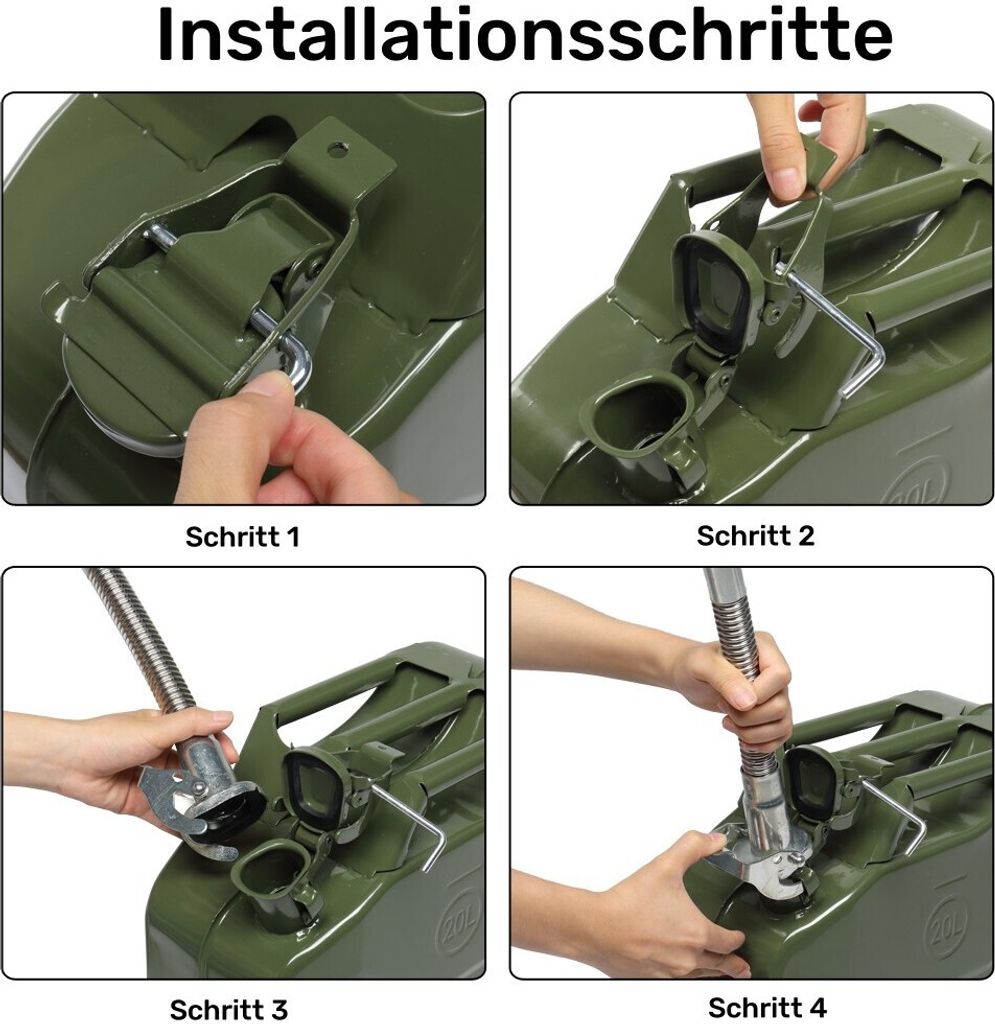 Installationsschritte

20L

Schritt 1

Schritt 2

20L

20L

Schritt 3

Schritt 4