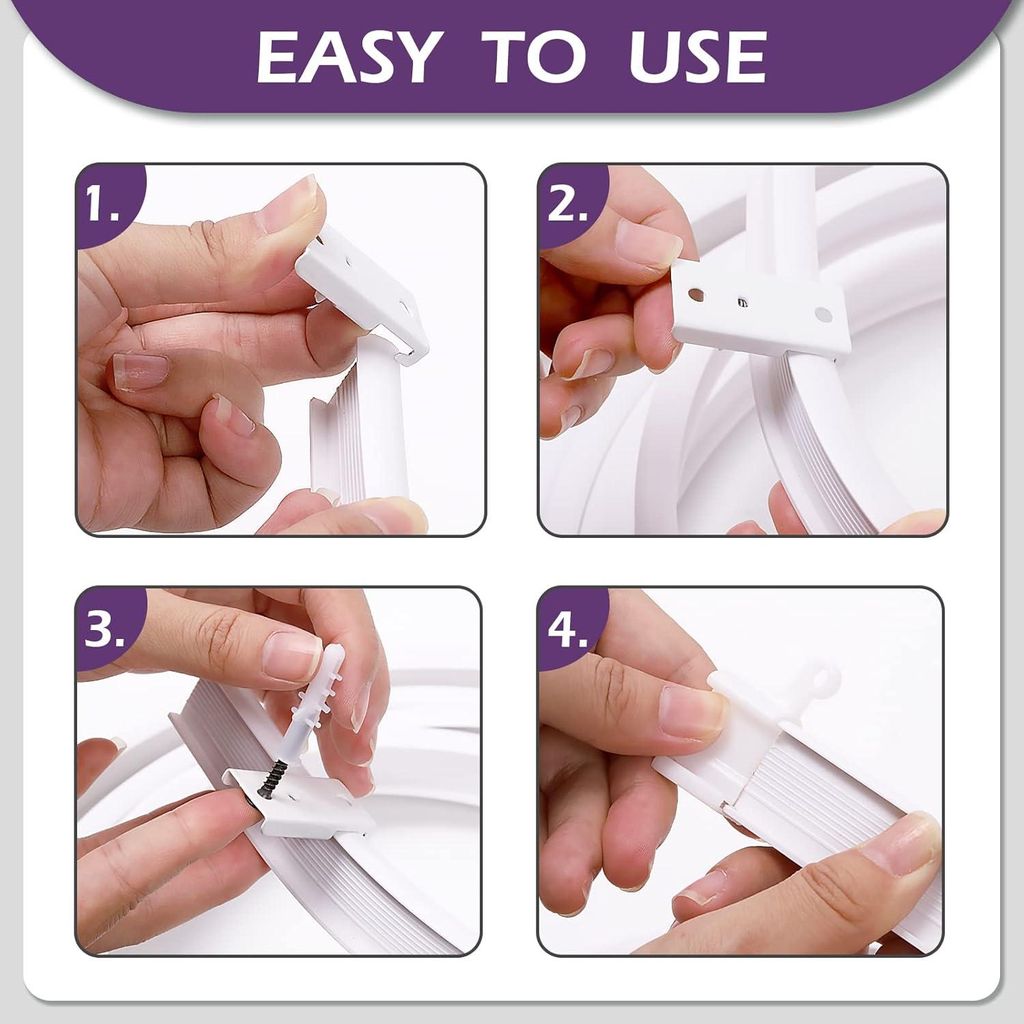 EASY TO USE

1.

2.

3.

4.