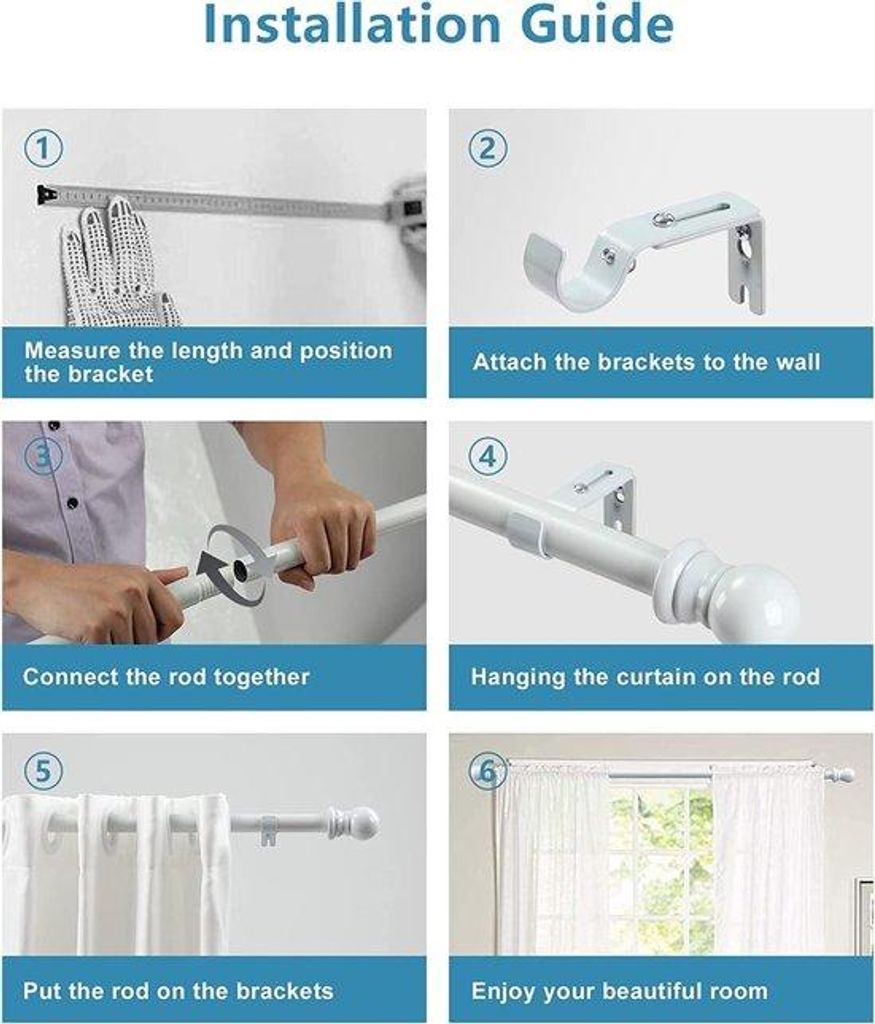 Installation Guide

1
Measure the length and position the bracket

2
Attach the brackets to the wall

3
Connect the rod together

4
Hanging the curtain on the rod

5
Put the rod on the brackets

6
Enjoy your beautiful room