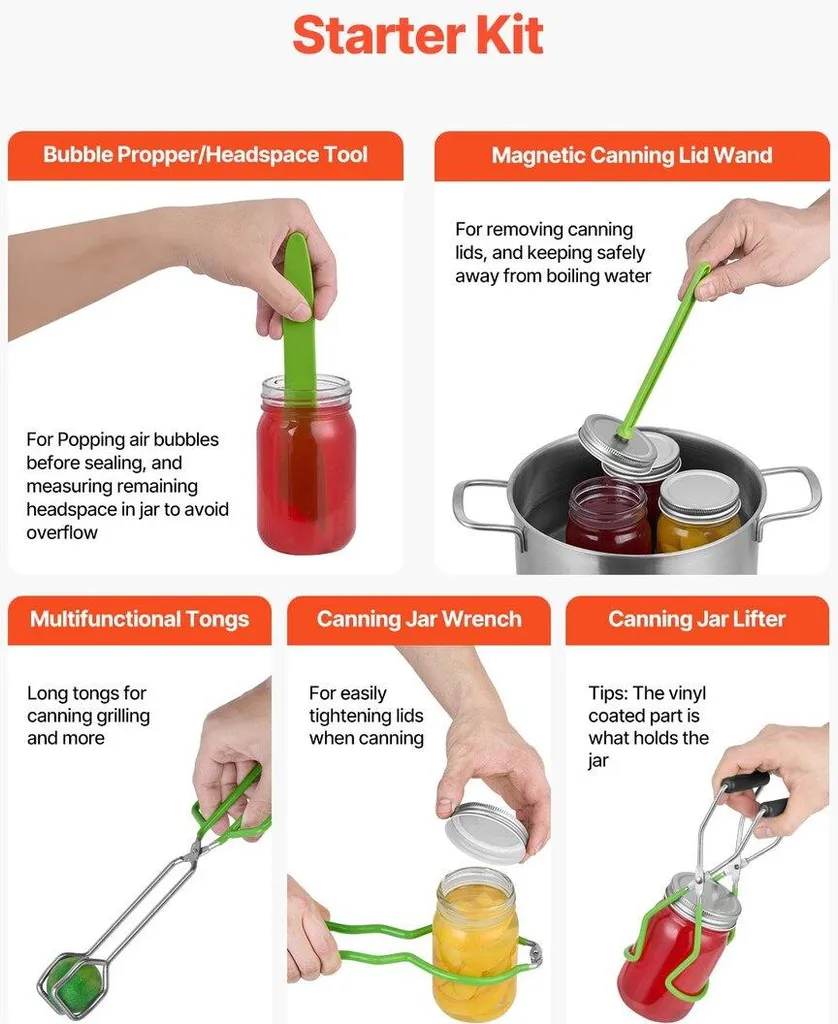 Starter Kit

Bubble Propper/Headspace Tool

For Popping air bubbles before sealing, and measuring remaining headspace in jar to avoid overflow

Magnetic Canning Lid Wand

For removing canning lids, and keeping safely away from boiling water

Multifunctional Tongs

Long tongs for canning grilling and more

Canning Jar Wrench

For easily tightening lids when canning

Canning Jar Lifter

Tips: The vinyl coated part is what holds the jar