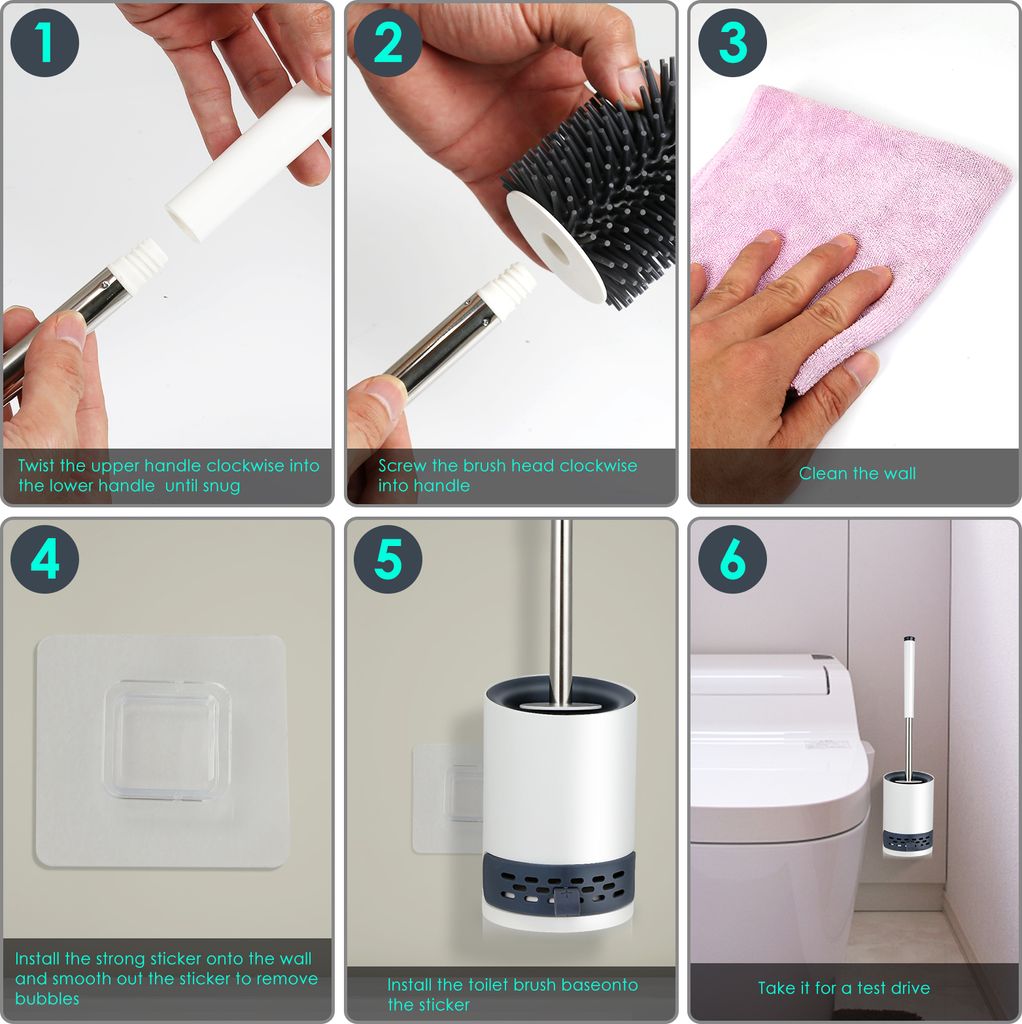 1

Twist the upper handle clockwise into the lower handle until snug

2

Screw the brush head clockwise into handle

3

Clean the wall

4

Install the strong sticker onto the wall and smooth out the sticker to remove bubbles

5

Install the toilet brush baseonto the sticker

6

Take it for a test drive