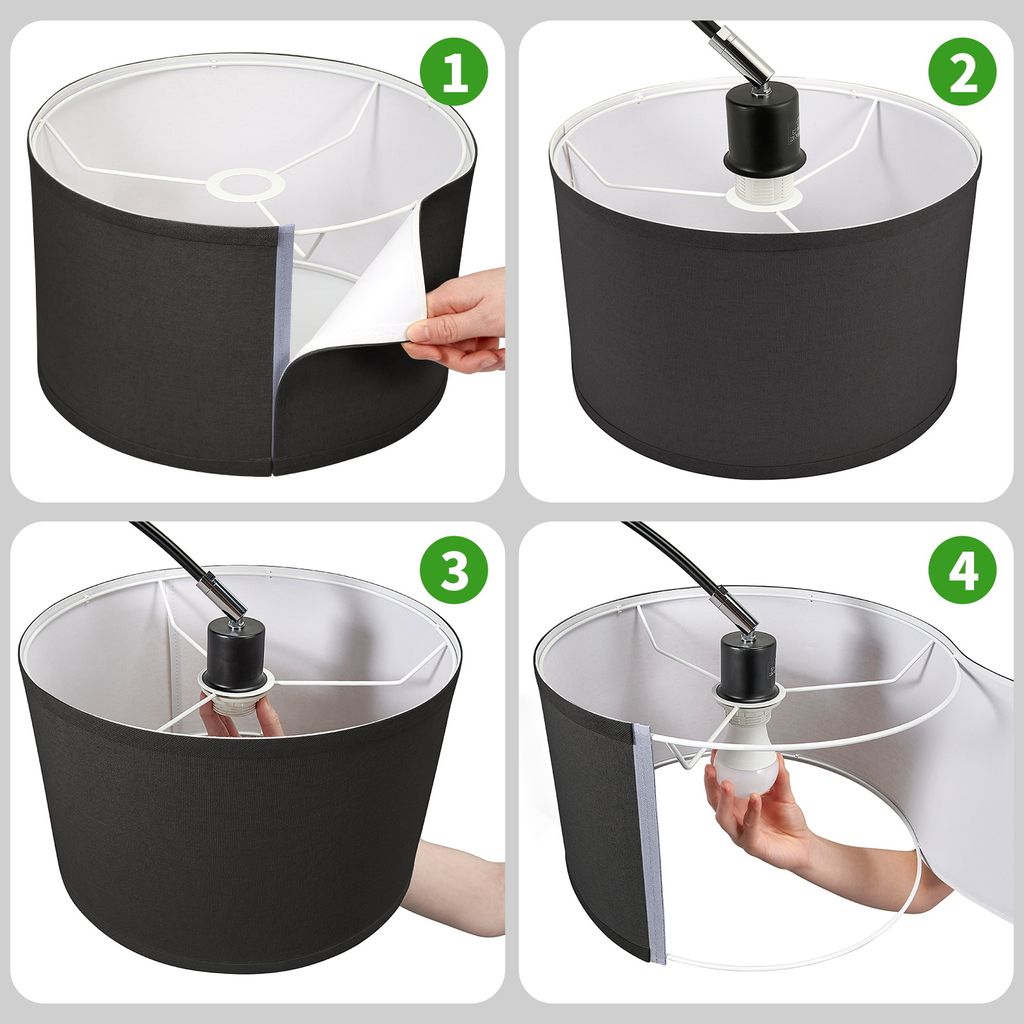 1

2

3

4