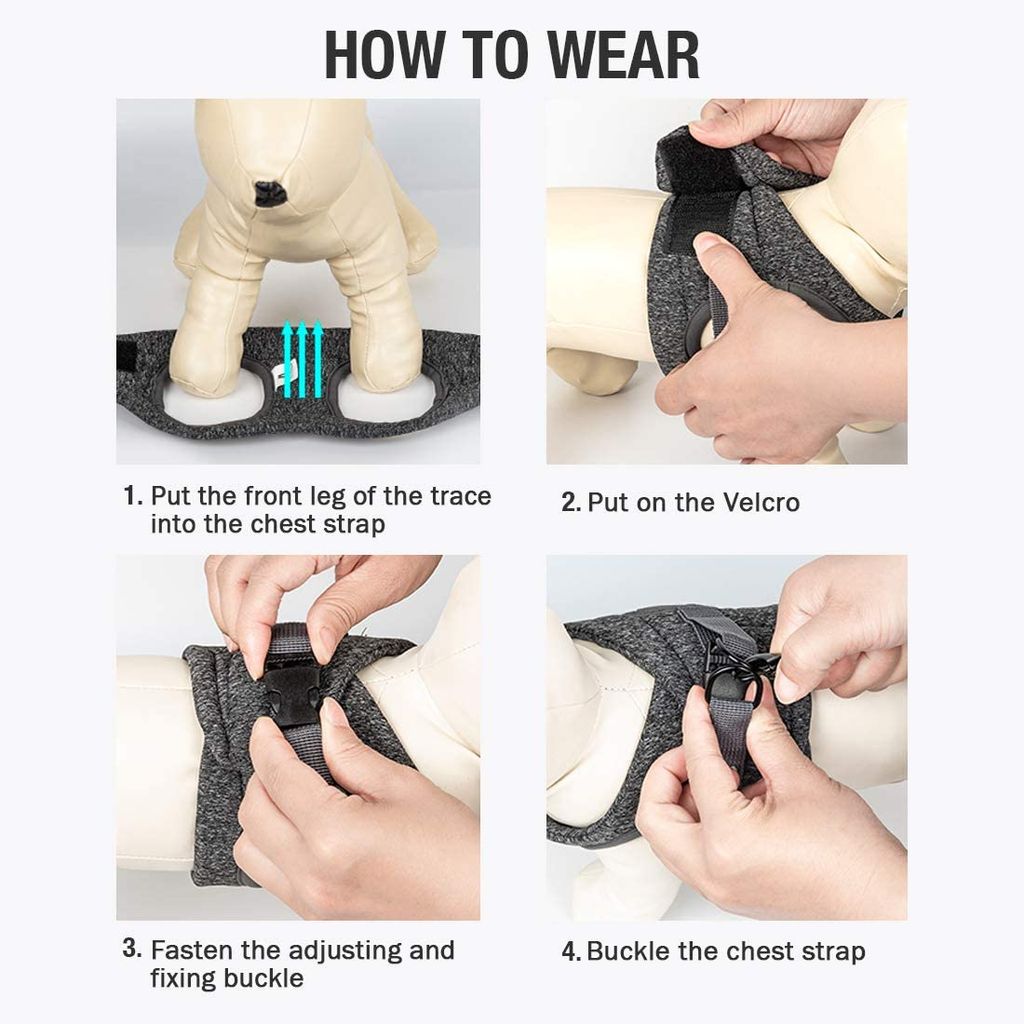 HOW TO WEAR

1. Put the front leg of the trace into the chest strap

2. Put on the Velcro

3. Fasten the adjusting and fixing buckle

4. Buckle the chest strap