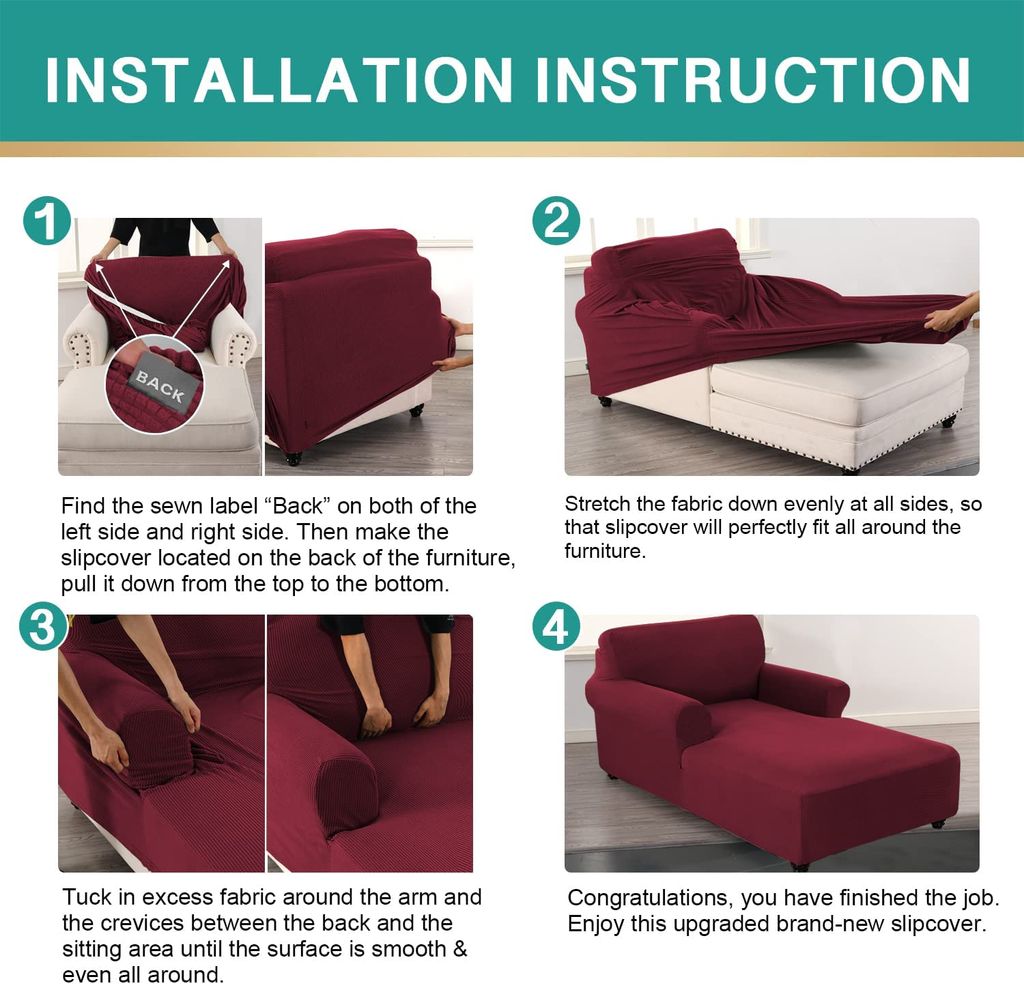 INSTALLATION INSTRUCTION

1

BACK

Find the sewn label “Back” on both of the left side and right side. Then make the slipcover located on the back of the furniture, pull it down from the top to the bottom.

2

Stretch the fabric down evenly at all sides, so that slipcover will perfectly fit all around the furniture.

3

Tuck in excess fabric around the arm and the crevices between the back and the sitting area until the surface is smooth & even all around.

4

Congratulations, you have finished the job. Enjoy this upgraded brand-new slipcover.