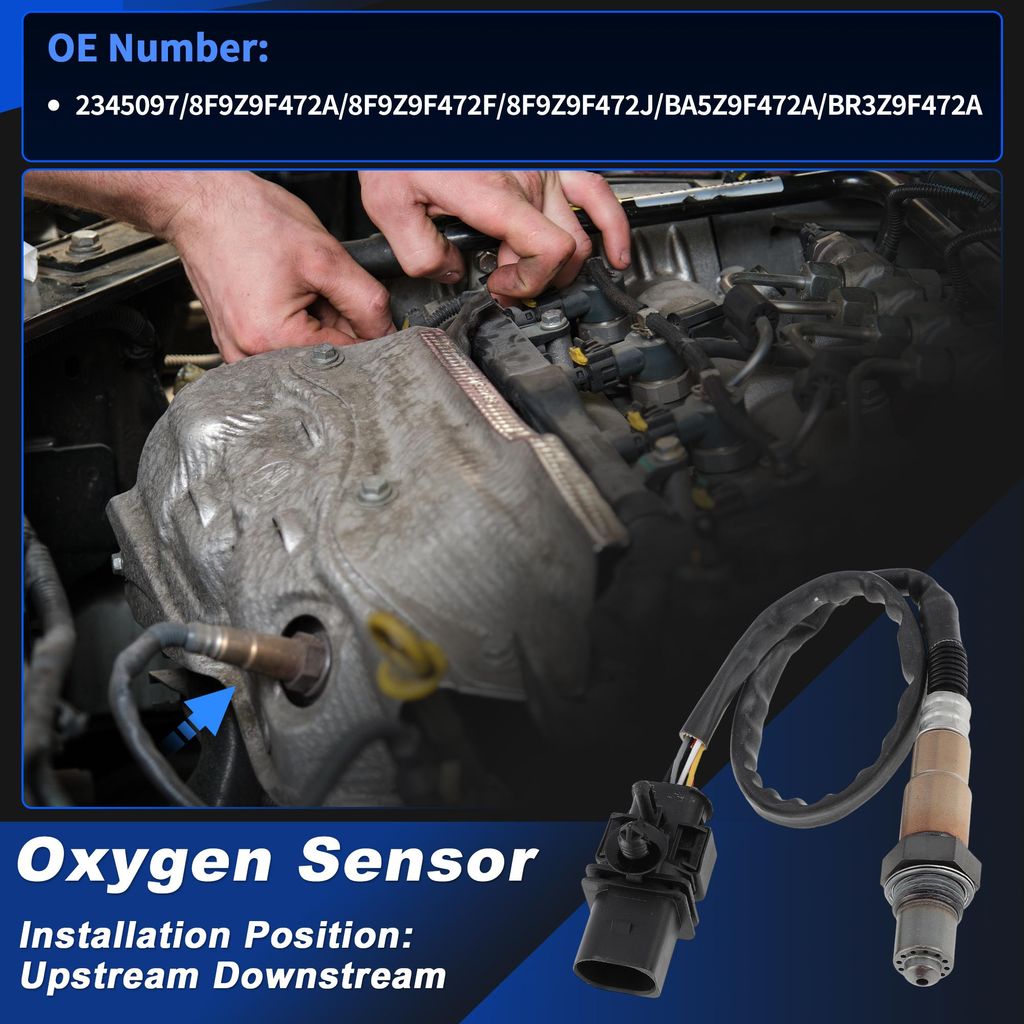 OE Number:

• 2345097/8F9Z9F472A/8F9Z9F472F/8F9Z9F472J/BA5Z9F472A/BR3Z9F472A

Oxygen Sensor

Installation Position:
Upstream Downstream