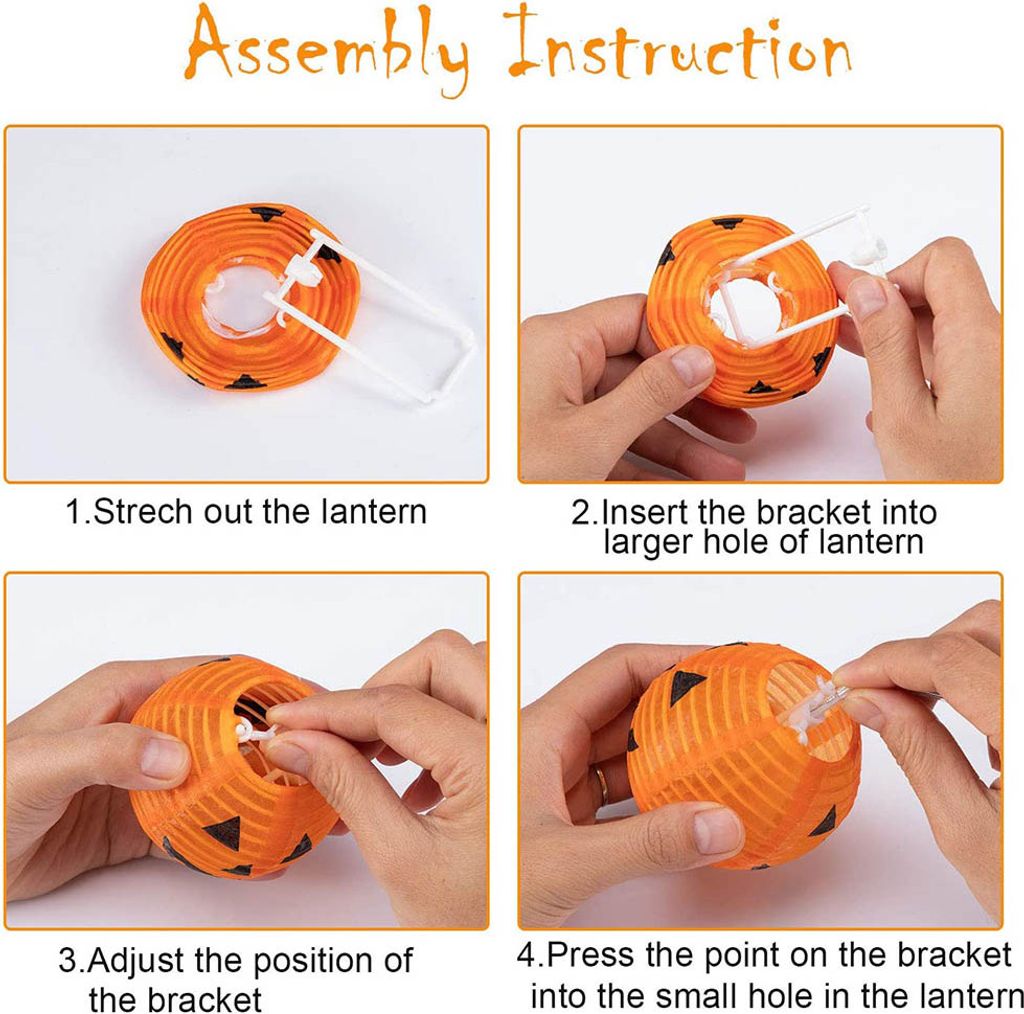 Assembly Instruction

1.Strech out the lantern

2.Insert the bracket into larger hole of lantern

3.Adjust the position of the bracket

4.Press the point on the bracket into the small hole in the lantern