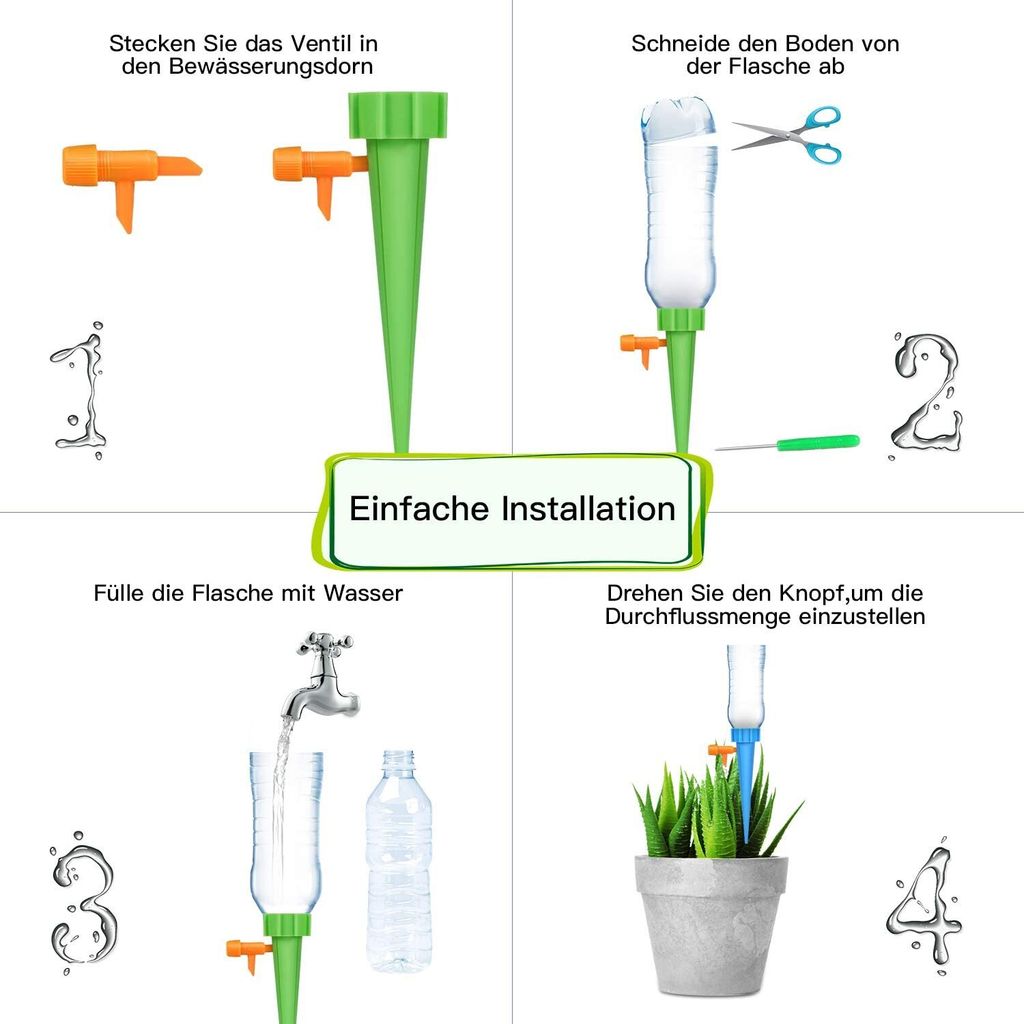 Stecken Sie das Ventil in den Bewässerungsdorn

1

Schneide den Boden von der Flasche ab

2

Einfache Installation

Fülle die Flasche mit Wasser

3

Drehen Sie den Knopf,um die Durchflussmenge einzustellen

4