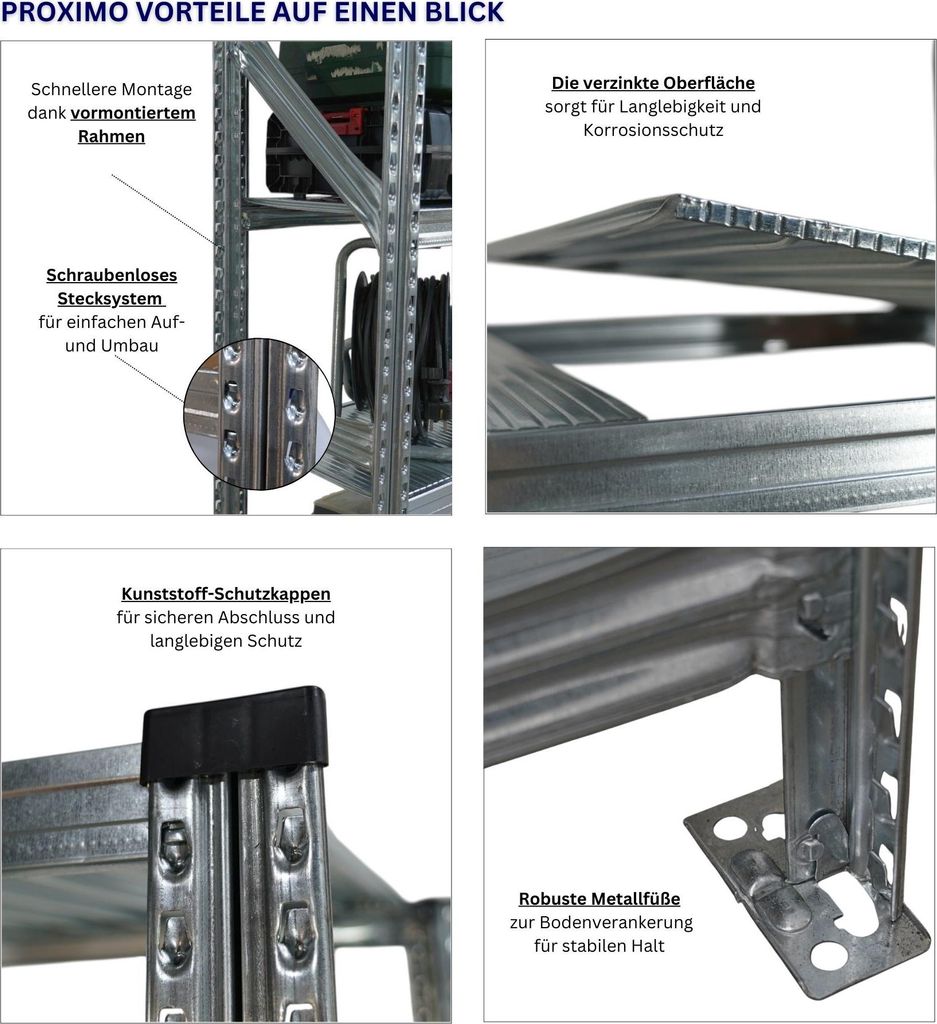 PROXIMO VORTEILE AUF EINEN BLICK

Schnellere Montage dank vormontiertem Rahmen

Schraubenloses Stecksystem für einfachen Auf- und Umbau

Die verzinkte Oberfläche sorgt für Langlebigkeit und Korrosionsschutz

Kunststoff-Schutzkappen für sicheren Abschluss und langlebigen Schutz

Robuste Metallfüße zur Bodenverankerung für stabilen Halt