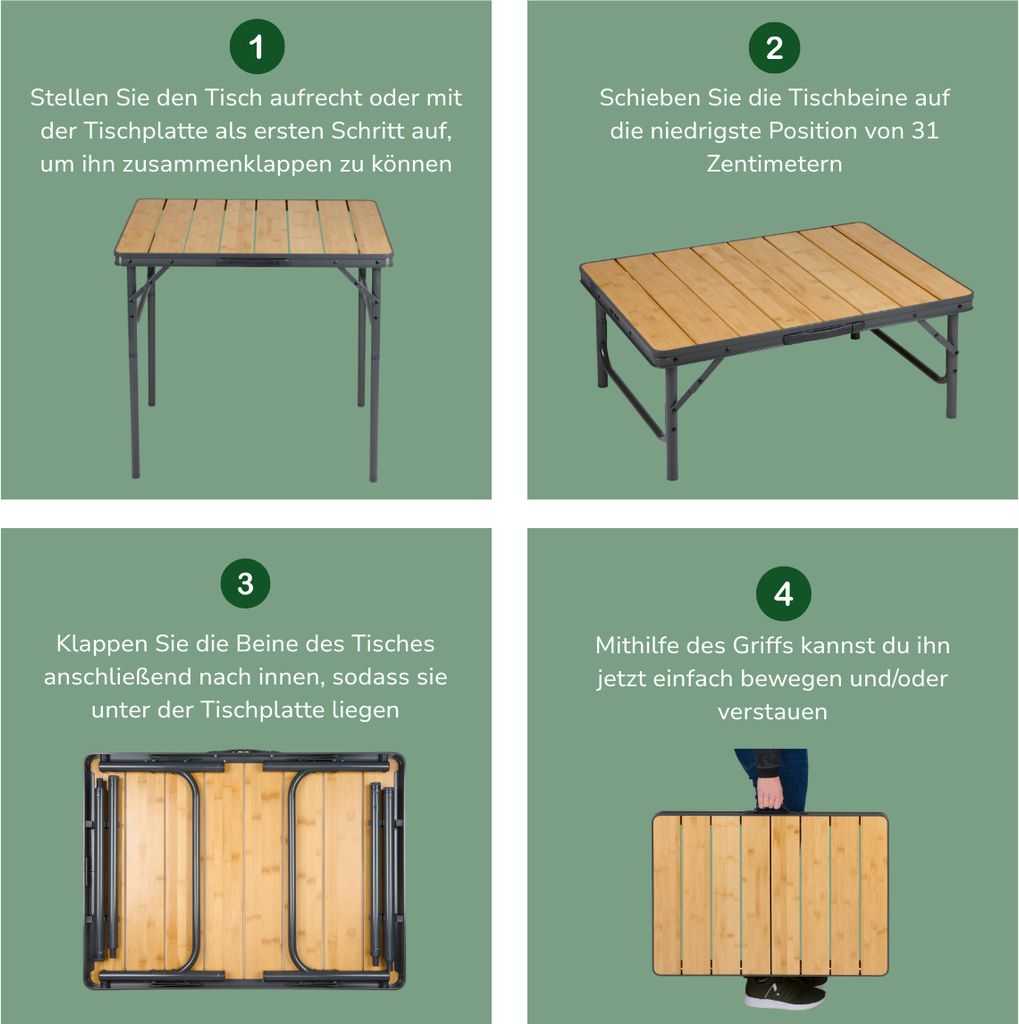 1

Stellen Sie den Tisch aufrecht oder mit der Tischplatte als ersten Schritt auf, um ihn zusammenklappen zu können

2

Schieben Sie die Tischbeine auf die niedrigste Position von 31 Zentimetern

3

Klappen Sie die Beine des Tisches anschließend nach innen, sodass sie unter der Tischplatte liegen

4

Mithilfe des Griffs kannst du ihn jetzt einfach bewegen und/oder verstauen