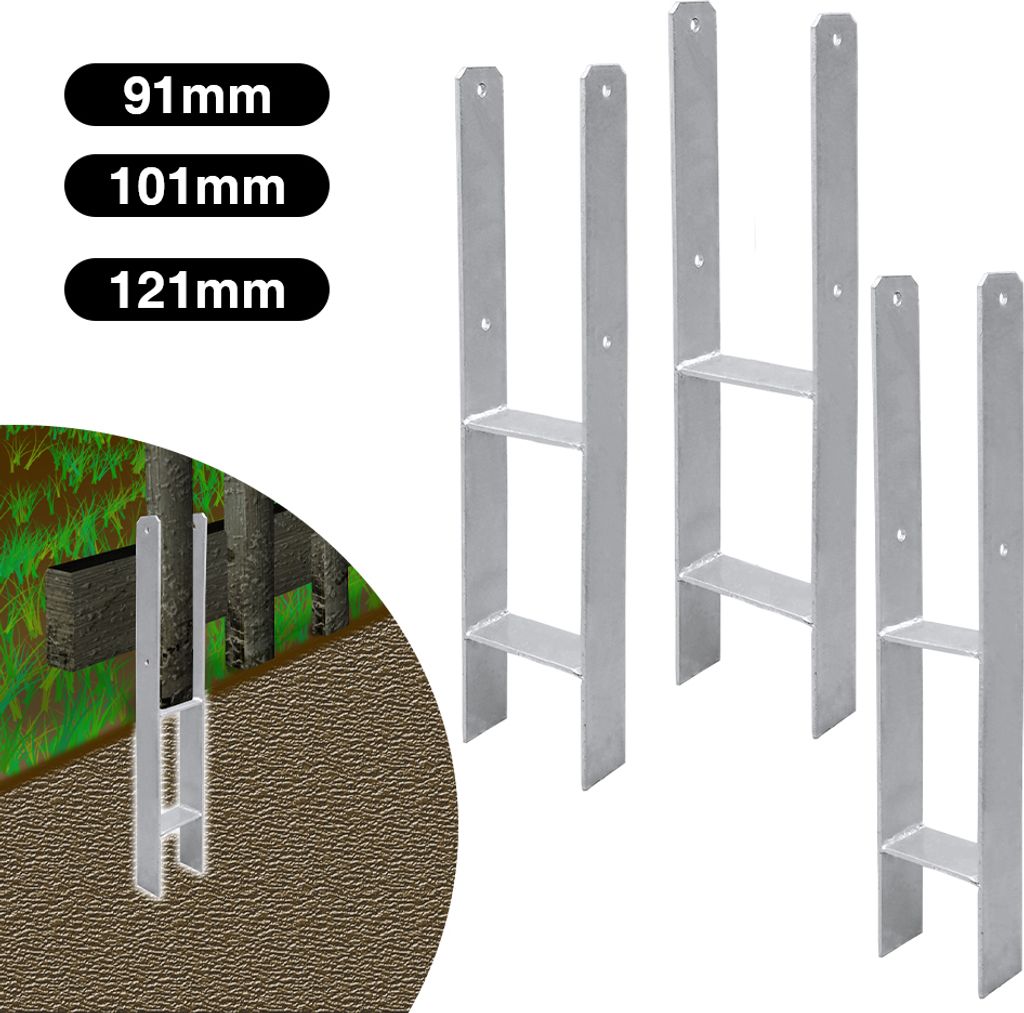 91mm
101mm
121mm