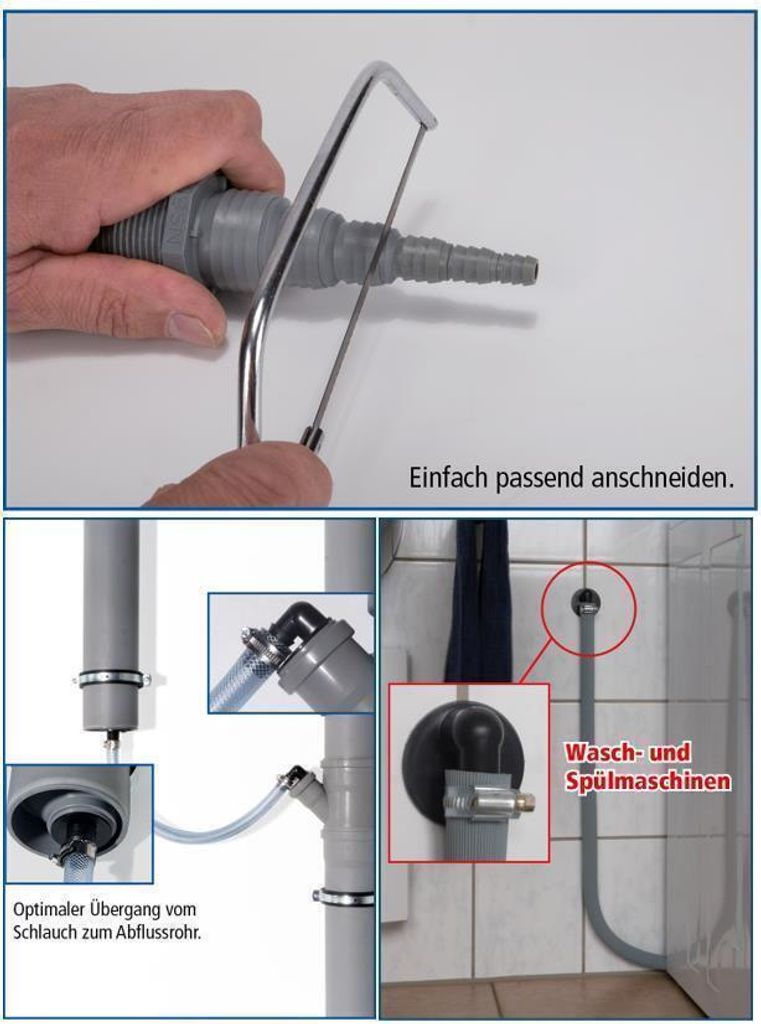 Einfach passend anschneiden.

Optimaler Übergang vom Schlauch zum Abflussrohr.

Wasch- und Spülmaschinen