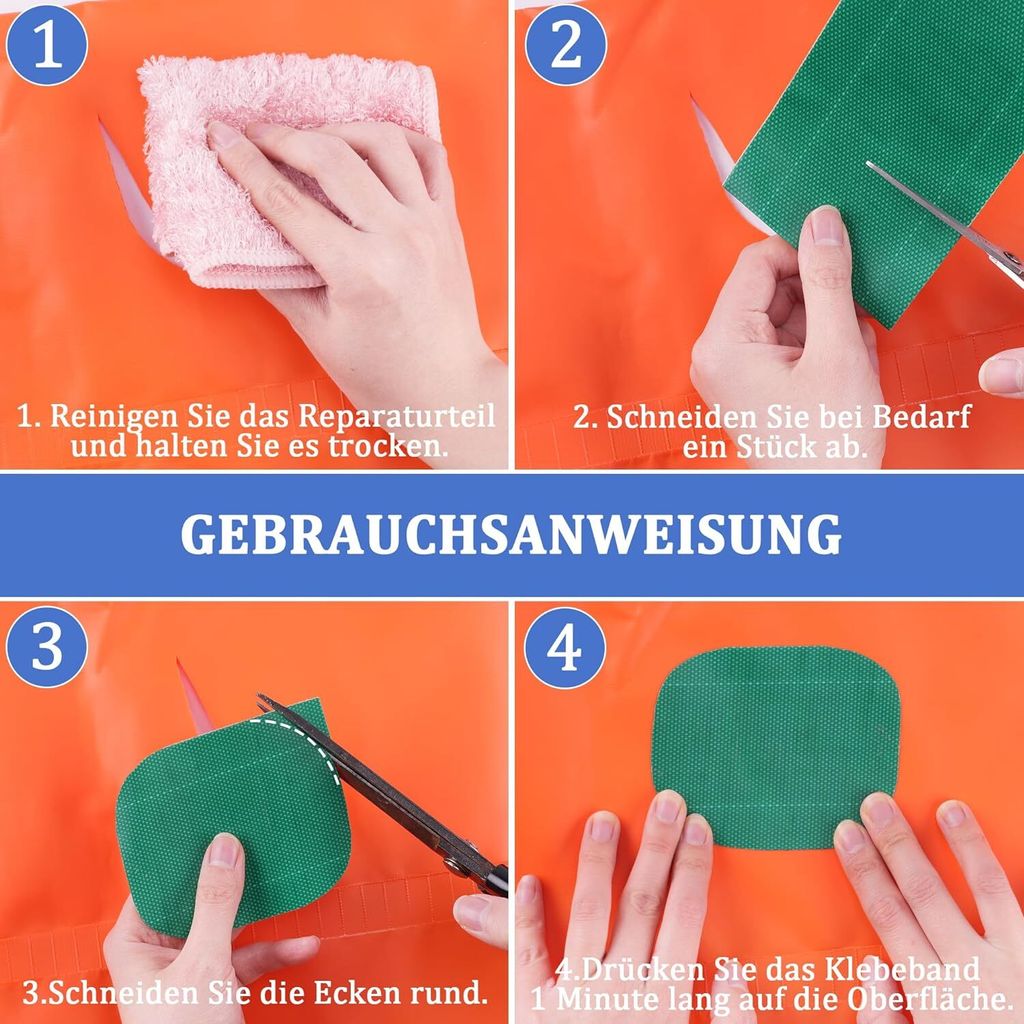 1

1. Reinigen Sie das Reparaturteil und halten Sie es trocken.

2

2. Schneiden Sie bei Bedarf ein Stück ab.

GEBRAUCHSANWEISUNG

3

3.Schneiden Sie die Ecken rund.

4

4.Drücken Sie das Klebeband 1 Minute lang auf die Oberfläche.