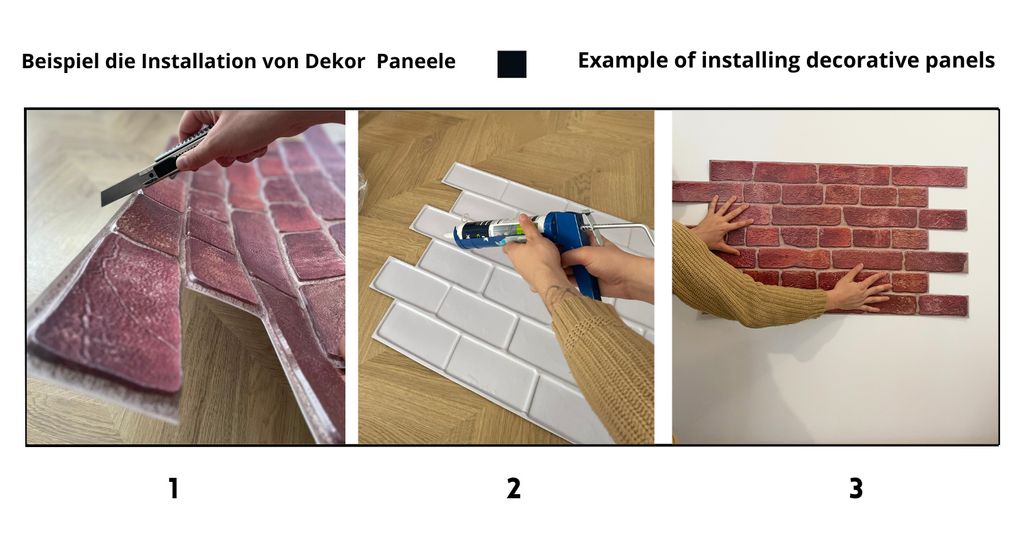 Beispiel die Installation von Dekor Paneele

Example of installing decorative panels

1

2

3