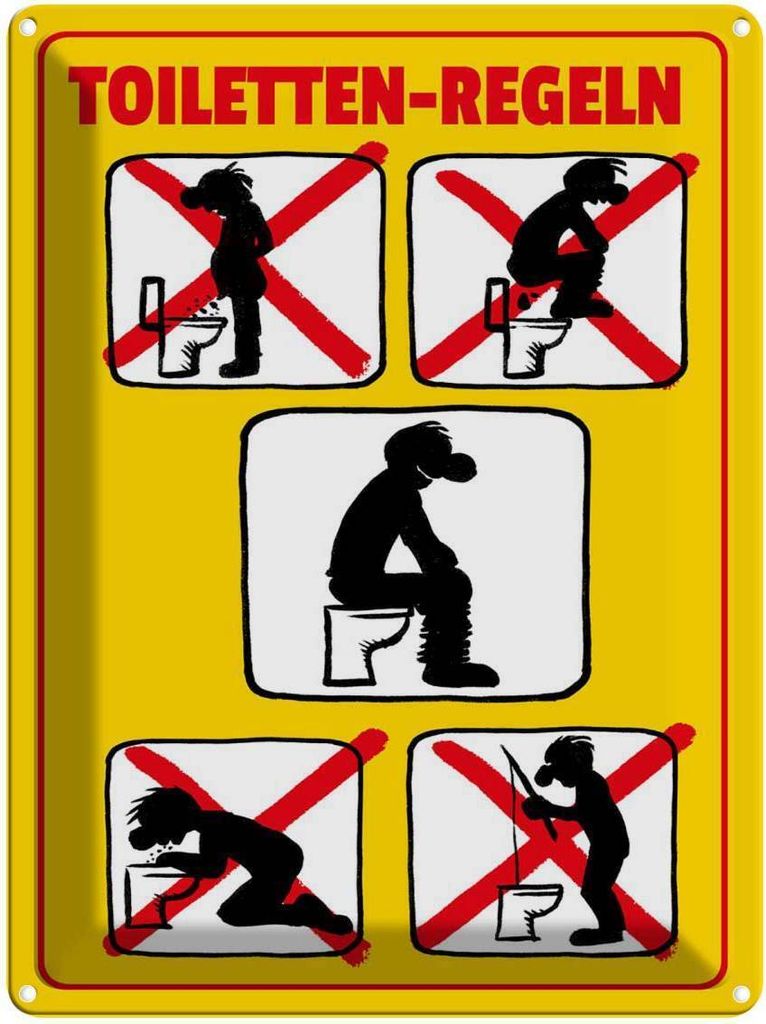 TOILETTEN-REGELN