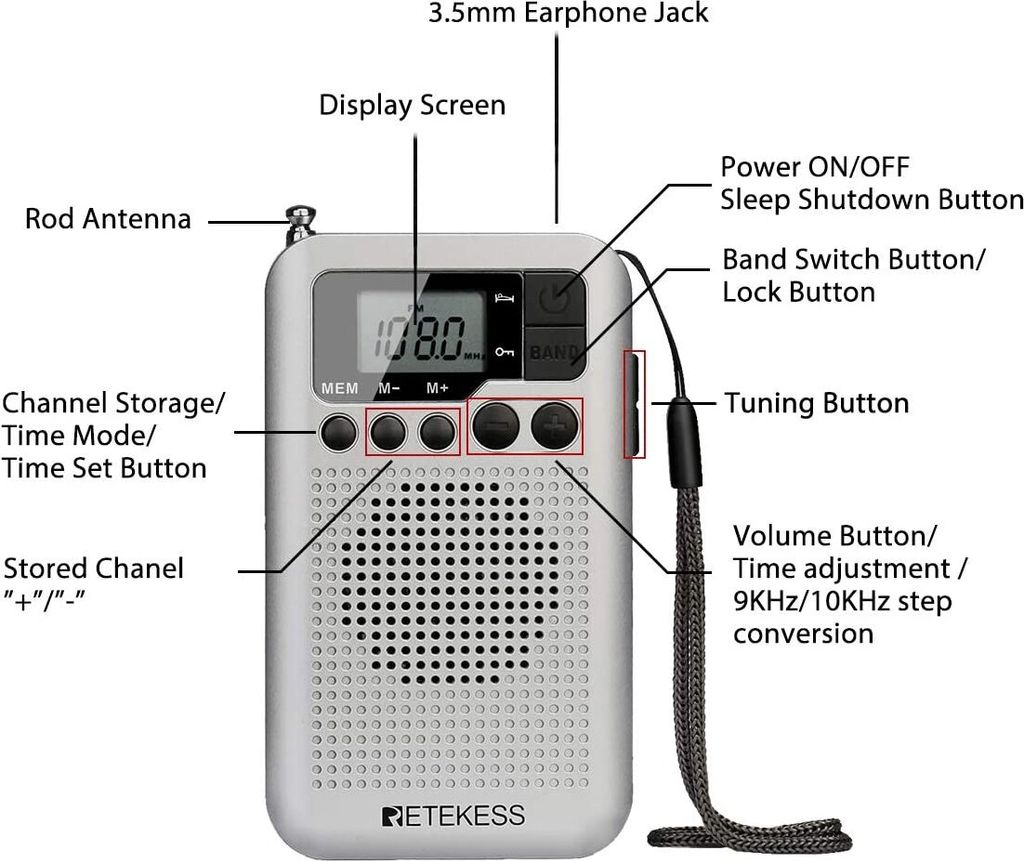 3.5mm Earphone Jack

Display Screen

Power ON/OFF
Sleep Shutdown Button

Rod Antenna

Band Switch Button/
Lock Button

FM
108.0 MHz

BAND

MEM M- M+

Channel Storage/
Time Mode/
Time Set Button

Tuning Button

Stored Chanel
"+"/"-"

Volume Button/
Time adjustment /
9KHz/10KHz step
conversion

RETEKESS