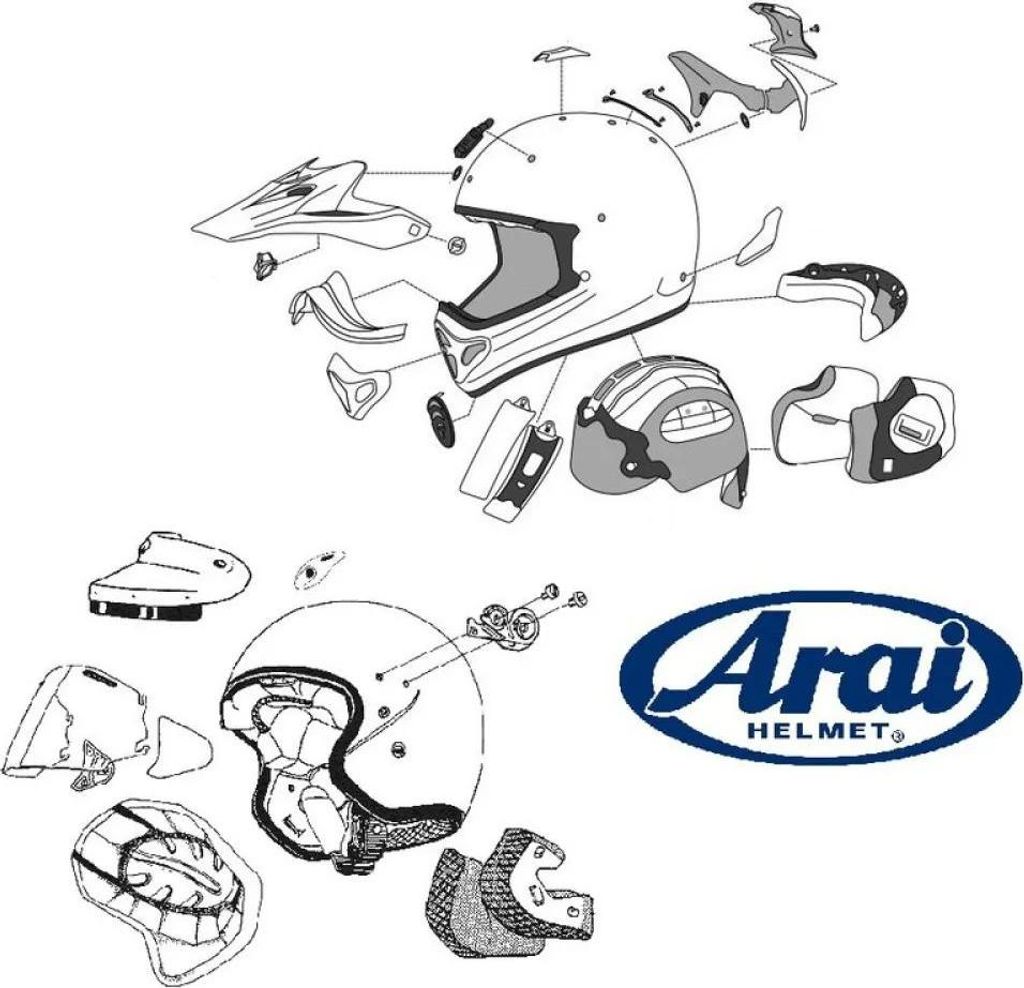 Arai
HELMET®