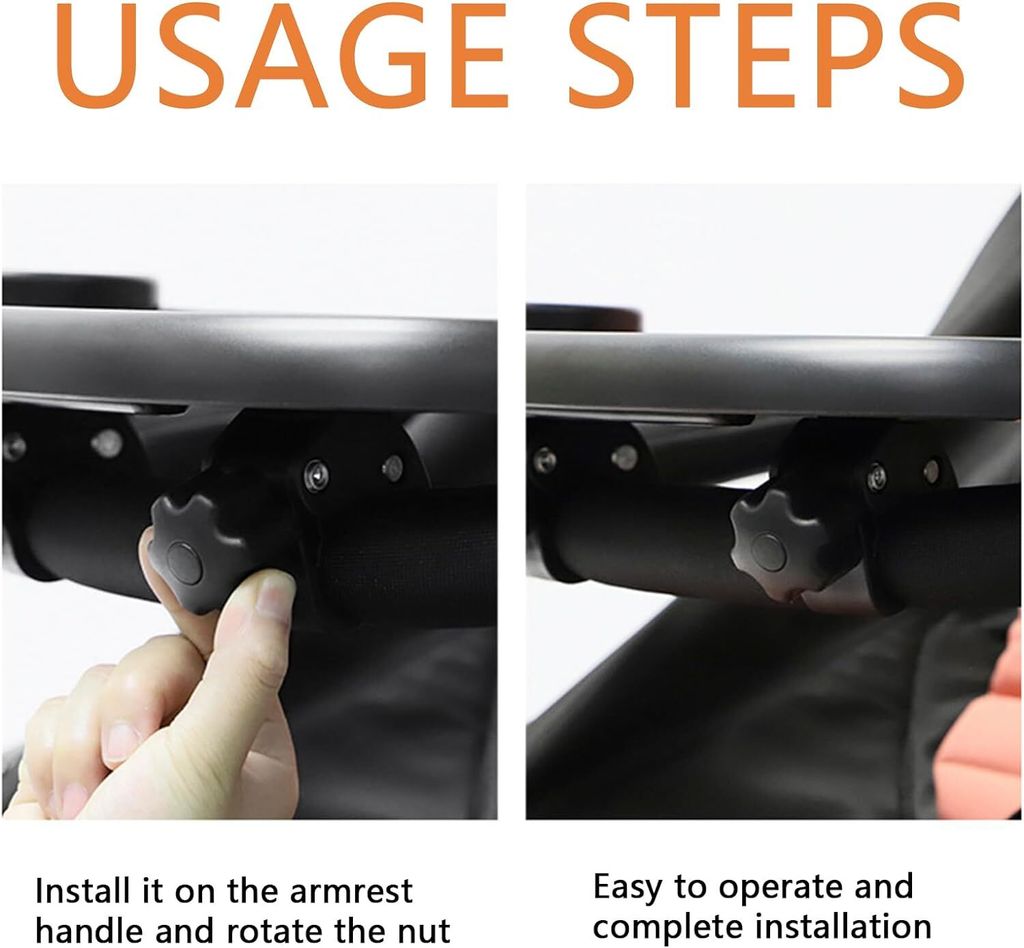 USAGE STEPS

Install it on the armrest handle and rotate the nut

Easy to operate and complete installation