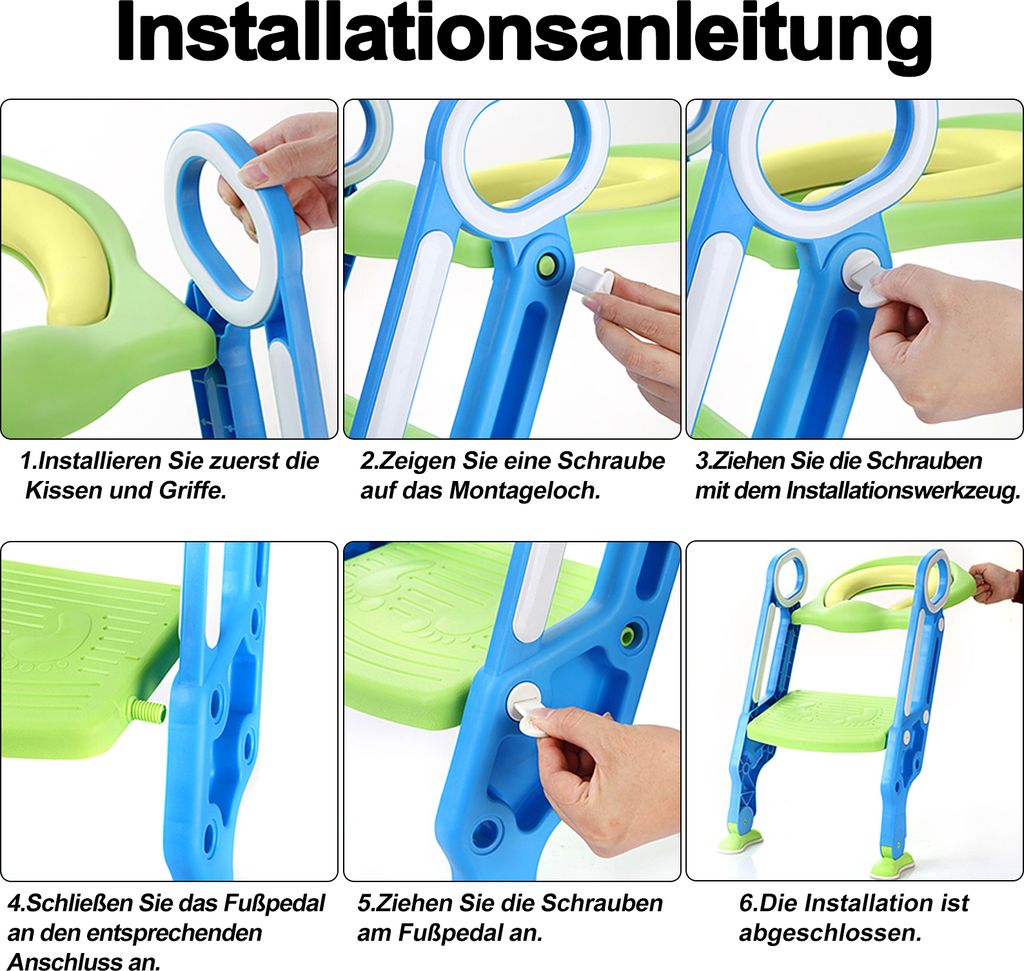 Installationsanleitung

1.Installieren Sie zuerst die Kissen und Griffe.

2.Zeigen Sie eine Schraube auf das Montageloch.

3.Ziehen Sie die Schrauben mit dem Installationswerkzeug.

4.Schließen Sie das Fußpedal an den entsprechenden Anschluss an.

5.Ziehen Sie die Schrauben am Fußpedal an.

6.Die Installation ist abgeschlossen.