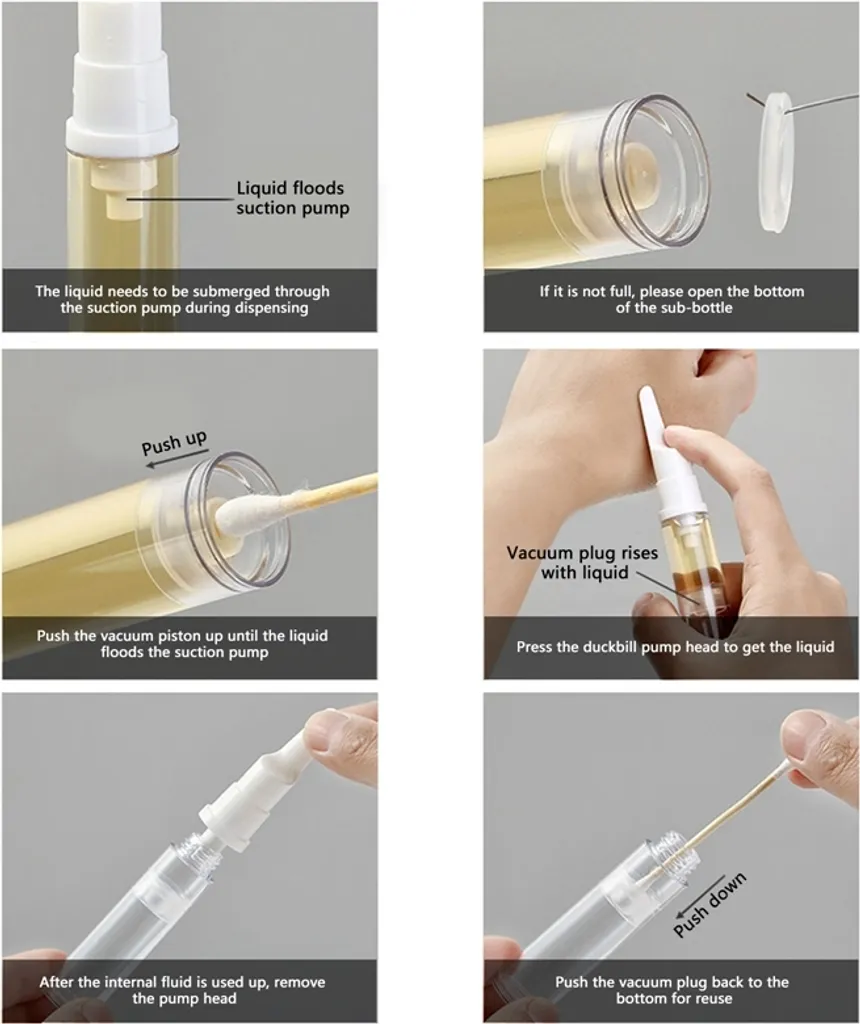 Liquid floods suction pump

The liquid needs to be submerged through the suction pump during dispensing

If it is not full, please open the bottom of the sub-bottle

Push up

Push the vacuum piston up until the liquid floods the suction pump

Vacuum plug rises with liquid

Press the duckbill pump head to get the liquid

After the internal fluid is used up, remove the pump head

Push down

Push the vacuum plug back to the bottom for reuse